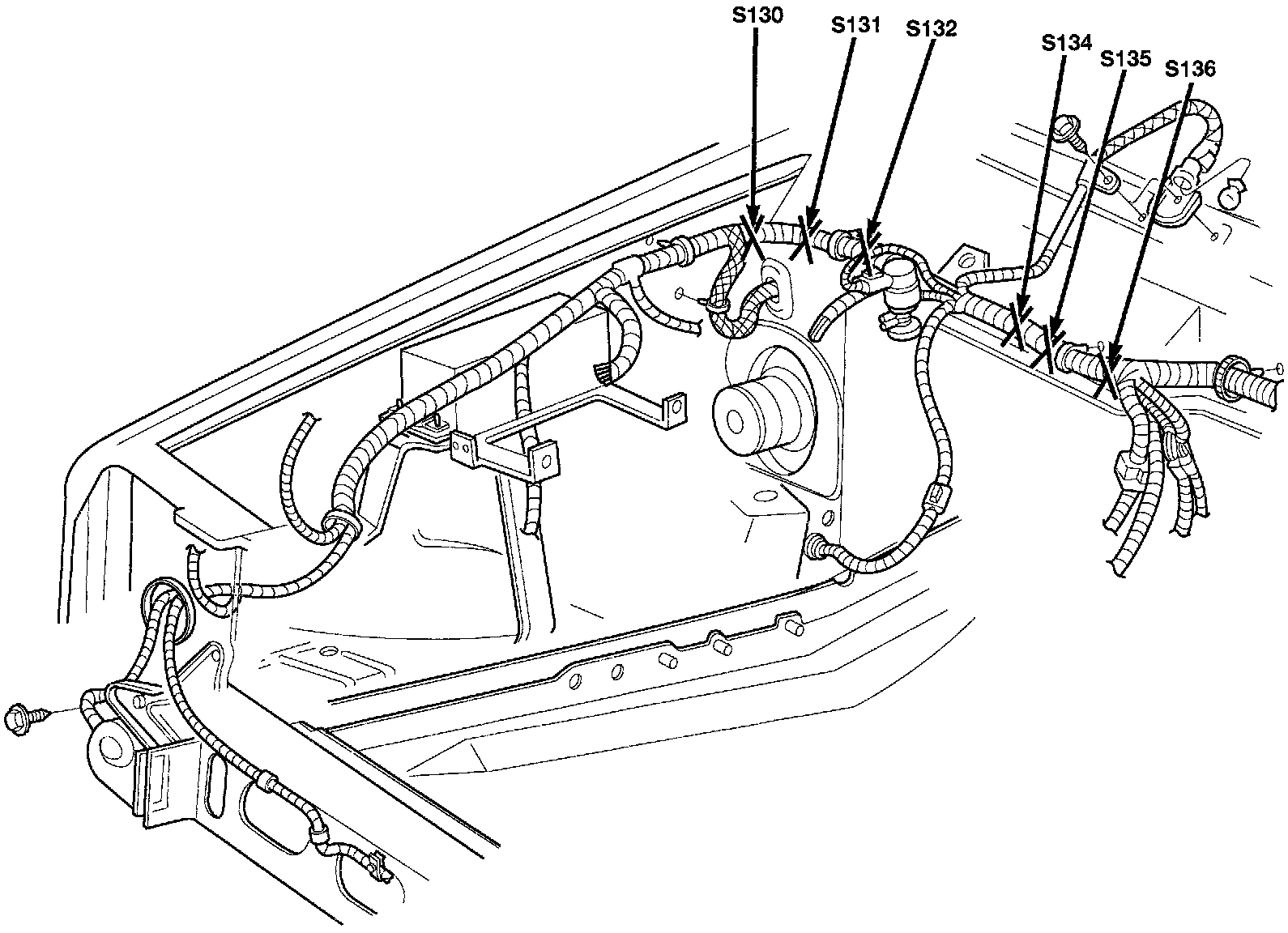 S130
S131
S132
S134
S135
S136