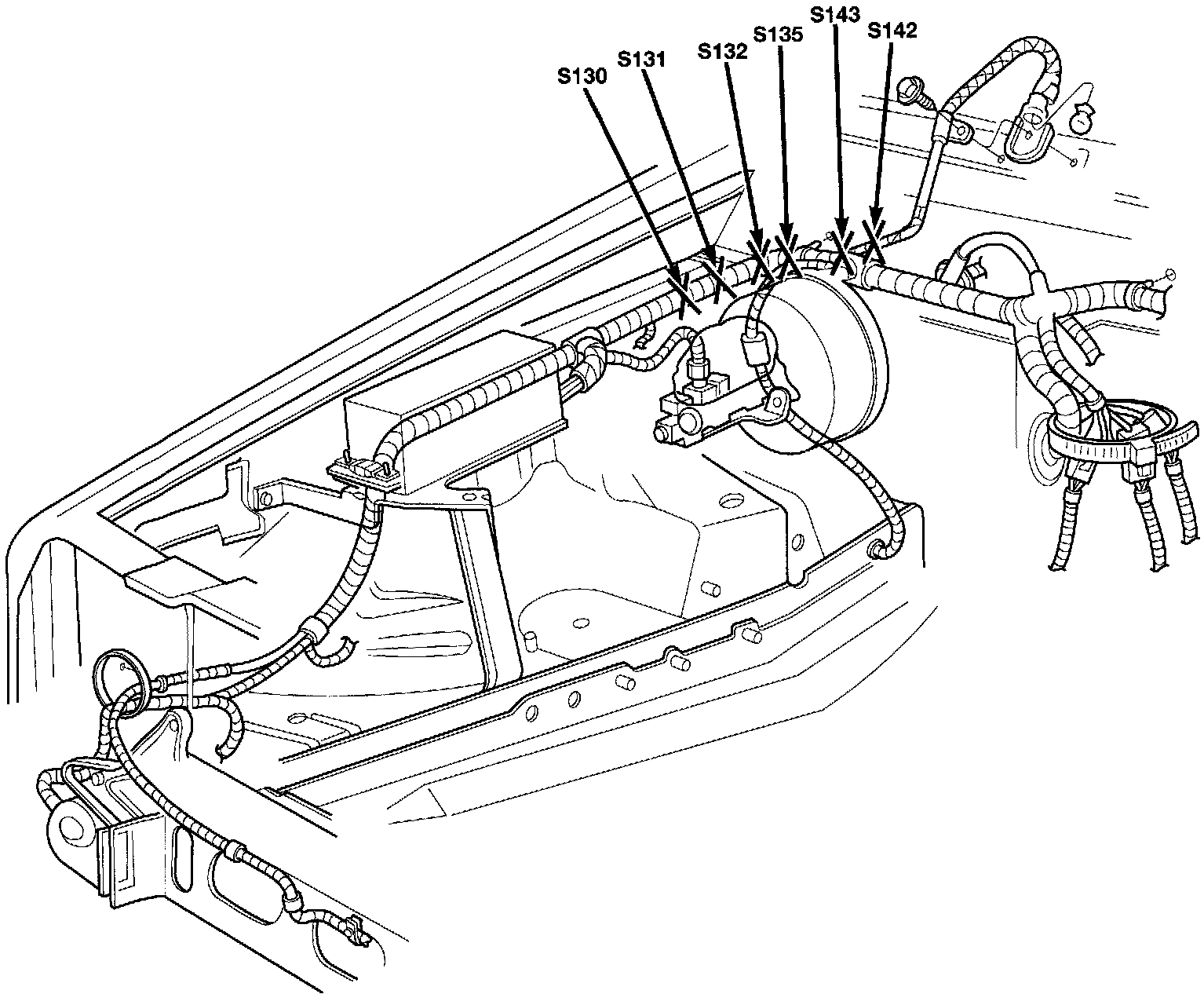 S130
S131
S132
S135
S143
S142