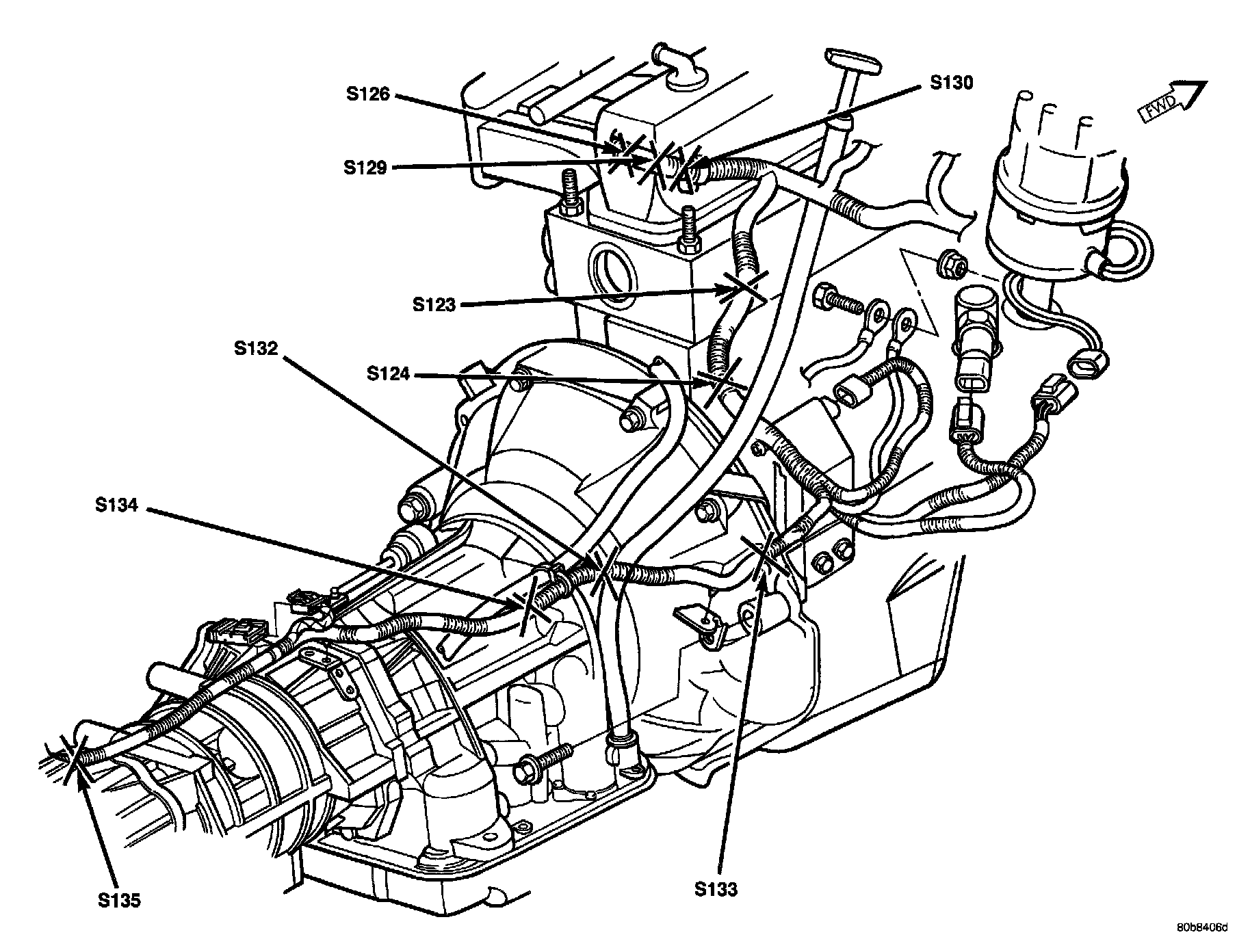 S126
S130
FWD
S129
S123
S132
S124
S134
S135
S133
80b8406d