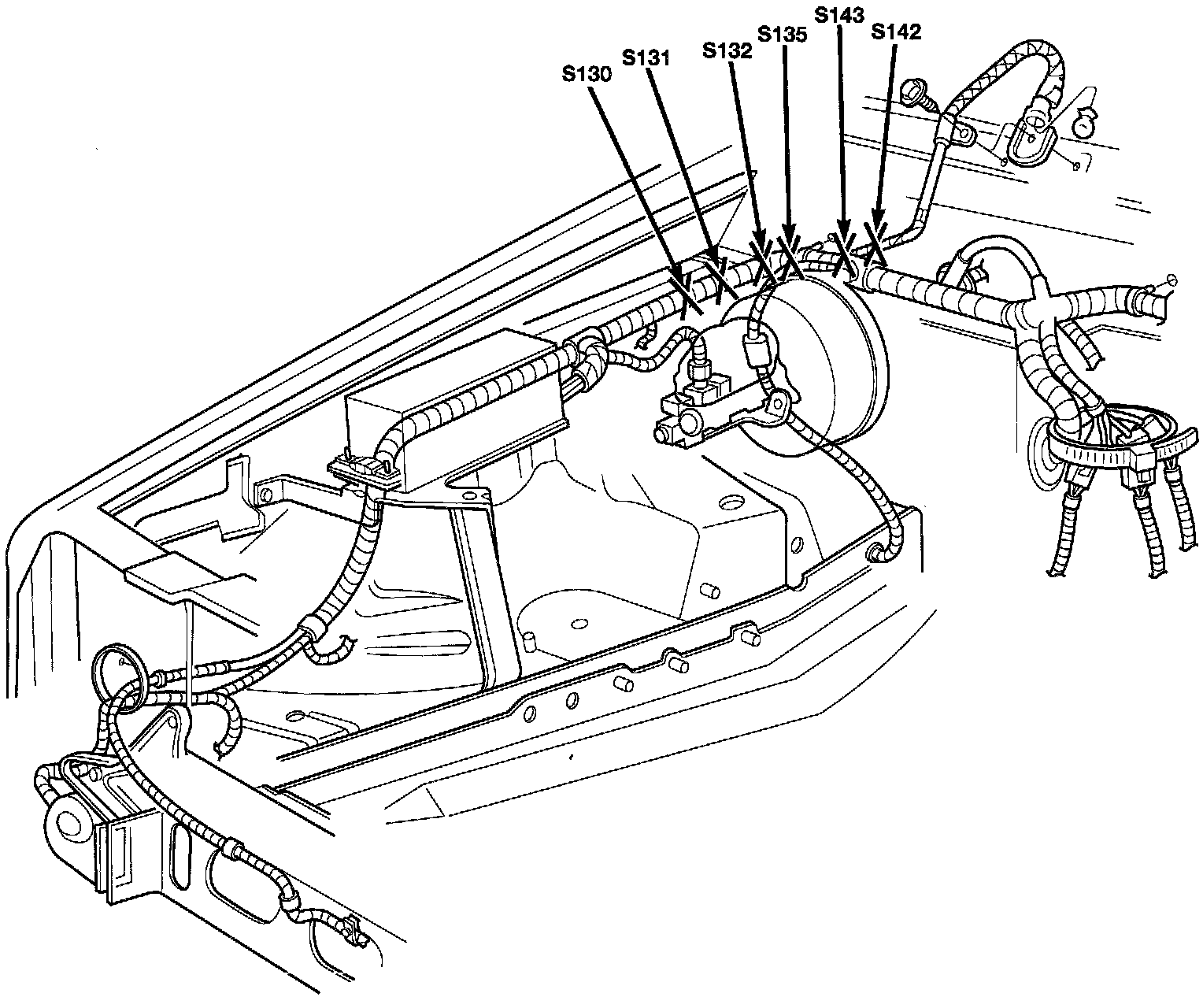 S130
S131
S132
S135
S143
S142