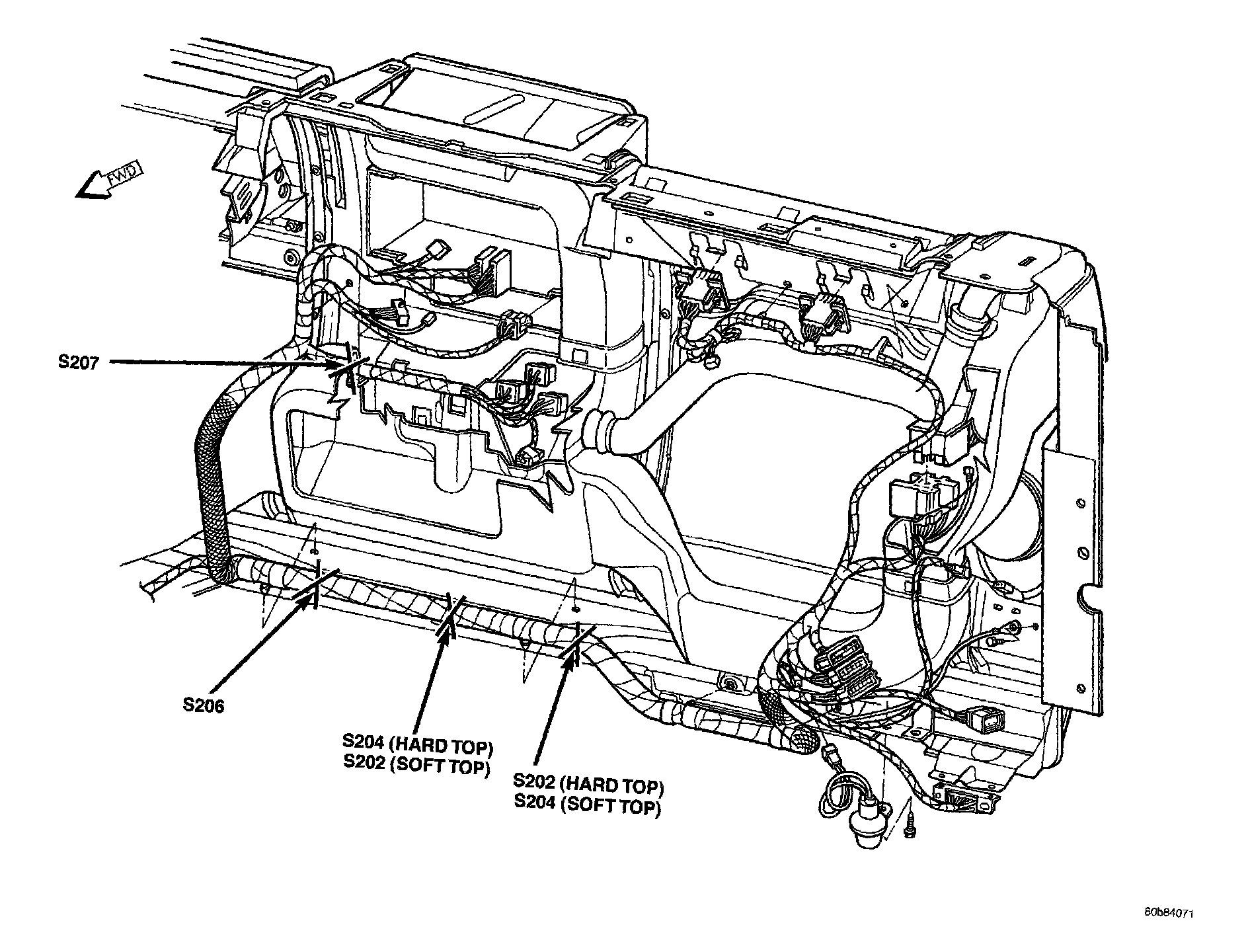 FWD

S207

S206

S204 (HARD TOP)
S202 (SOFT TOP)

S202 (HARD TOP)
S204 (SOFT TOP)

80b84071