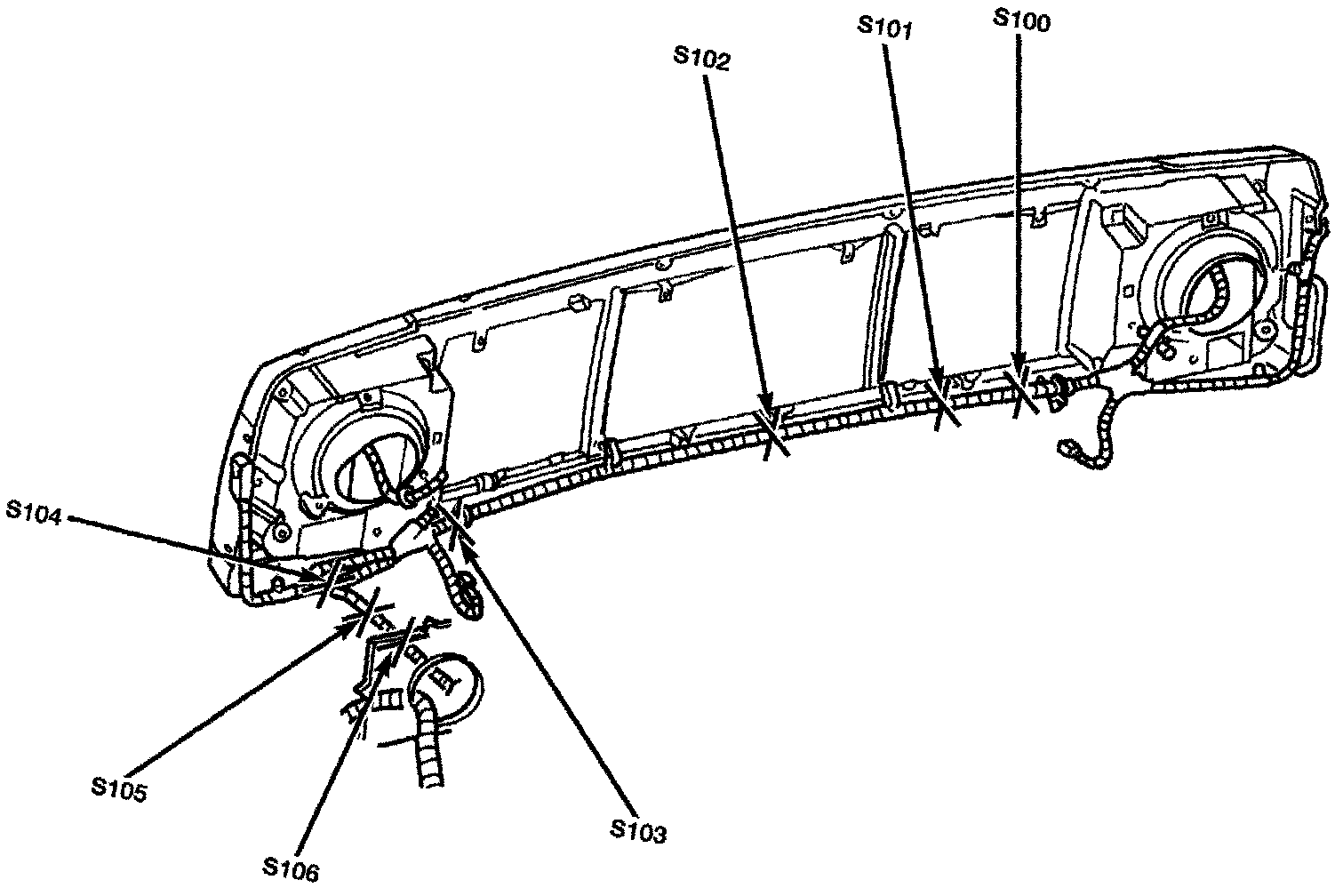 S102
S101
S100
S104
S105
S106
S103