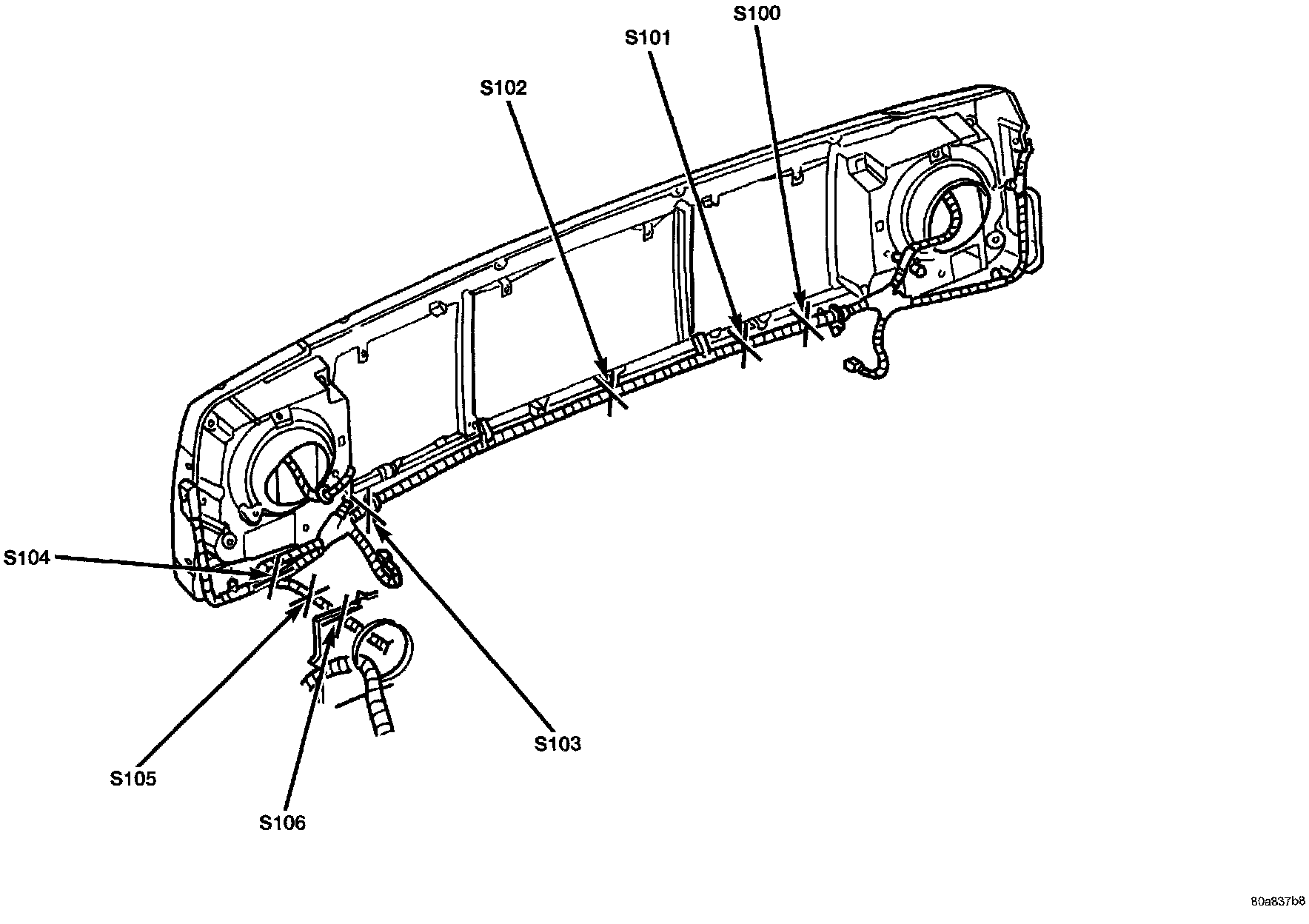 S100
S101
S102
S104
S103
S105
S106
80a837b8