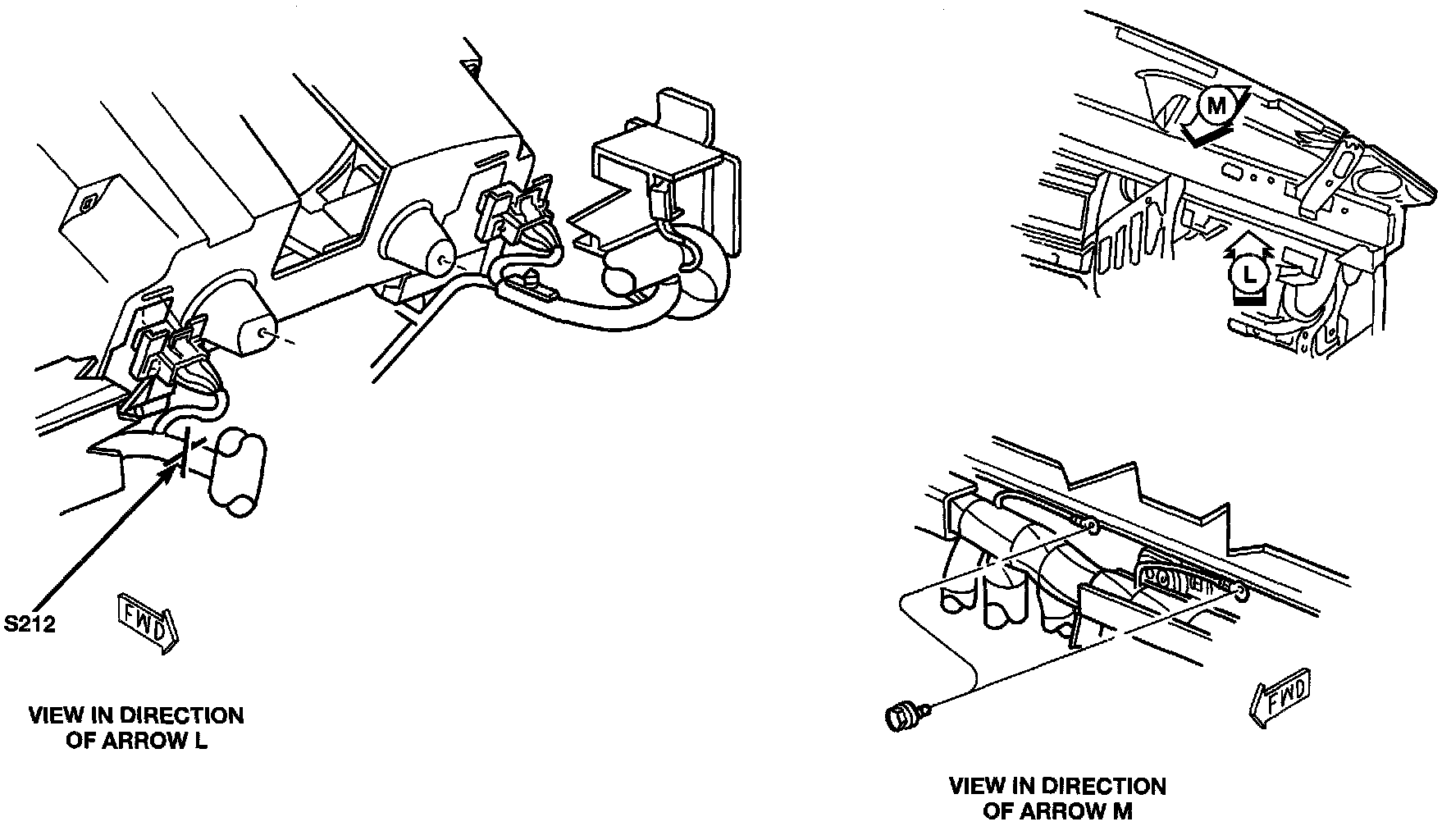 M

L

S212

FWD

VIEW IN DIRECTION OF ARROW L

FWD

VIEW IN DIRECTION OF ARROW M