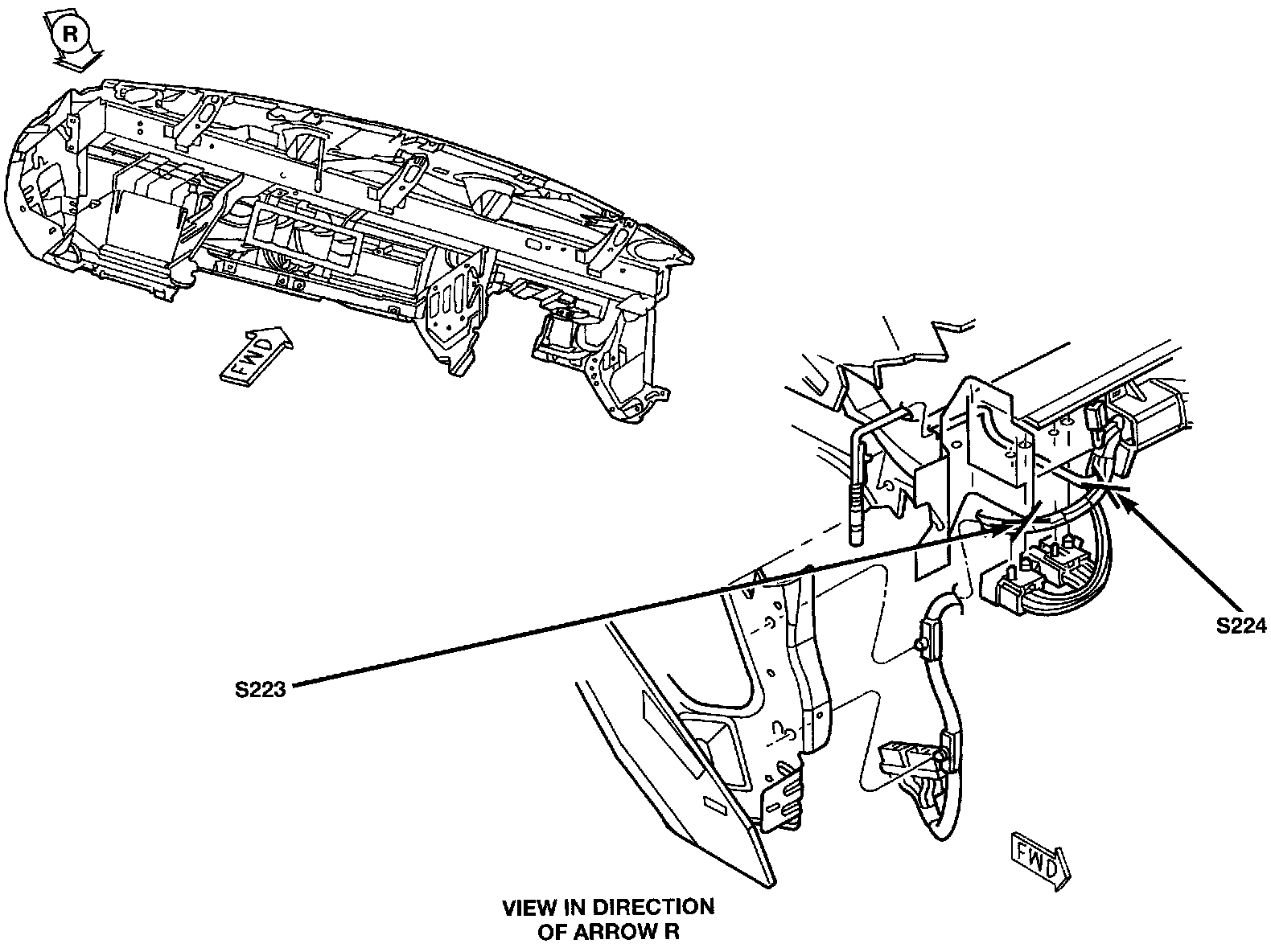 R

FWD

S224

S223

FWD

VIEW IN DIRECTION OF ARROW R