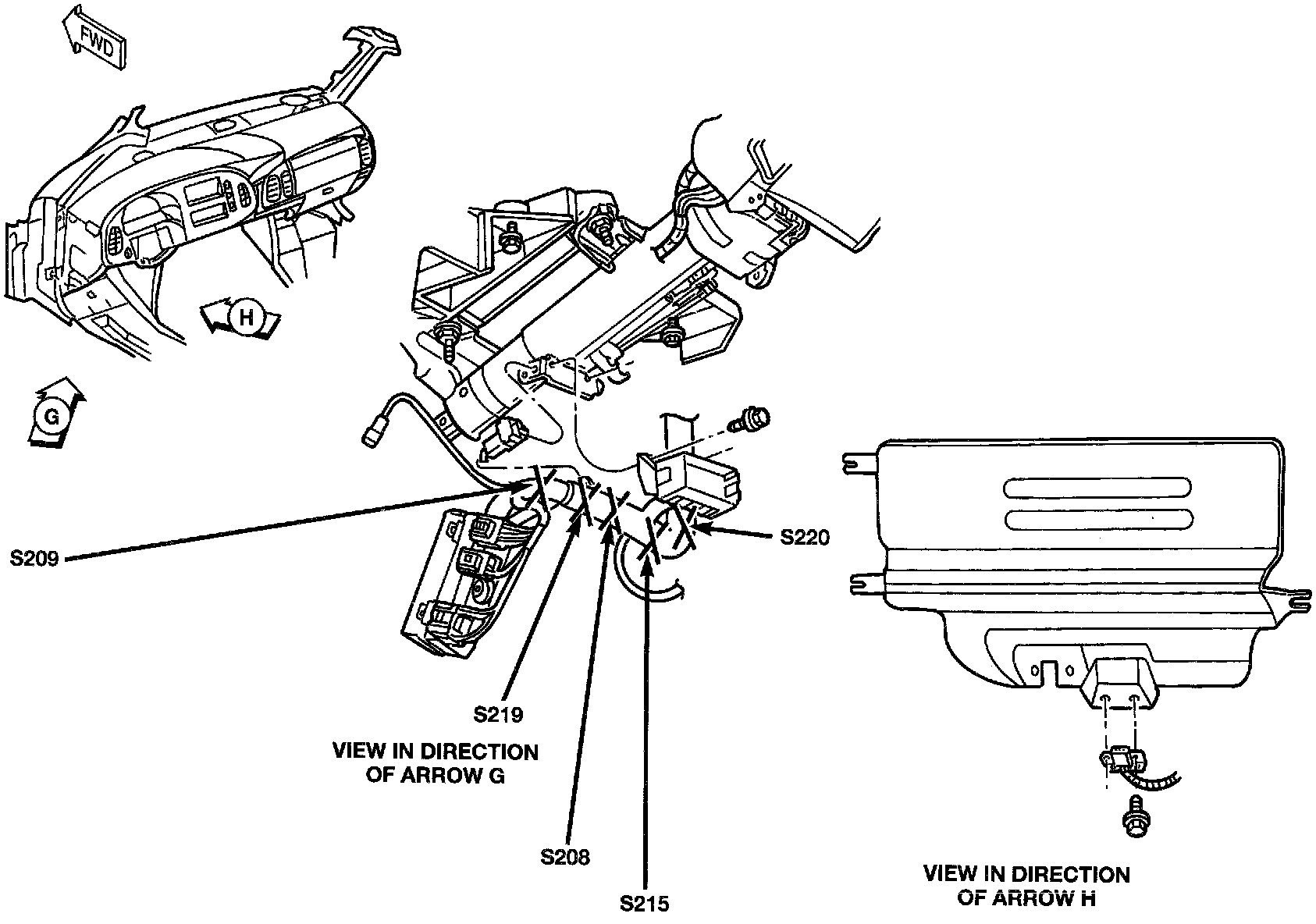 FWD

H

G

S209

S220

S219

VIEW IN DIRECTION OF ARROW G

S208

S215

VIEW IN DIRECTION OF ARROW H