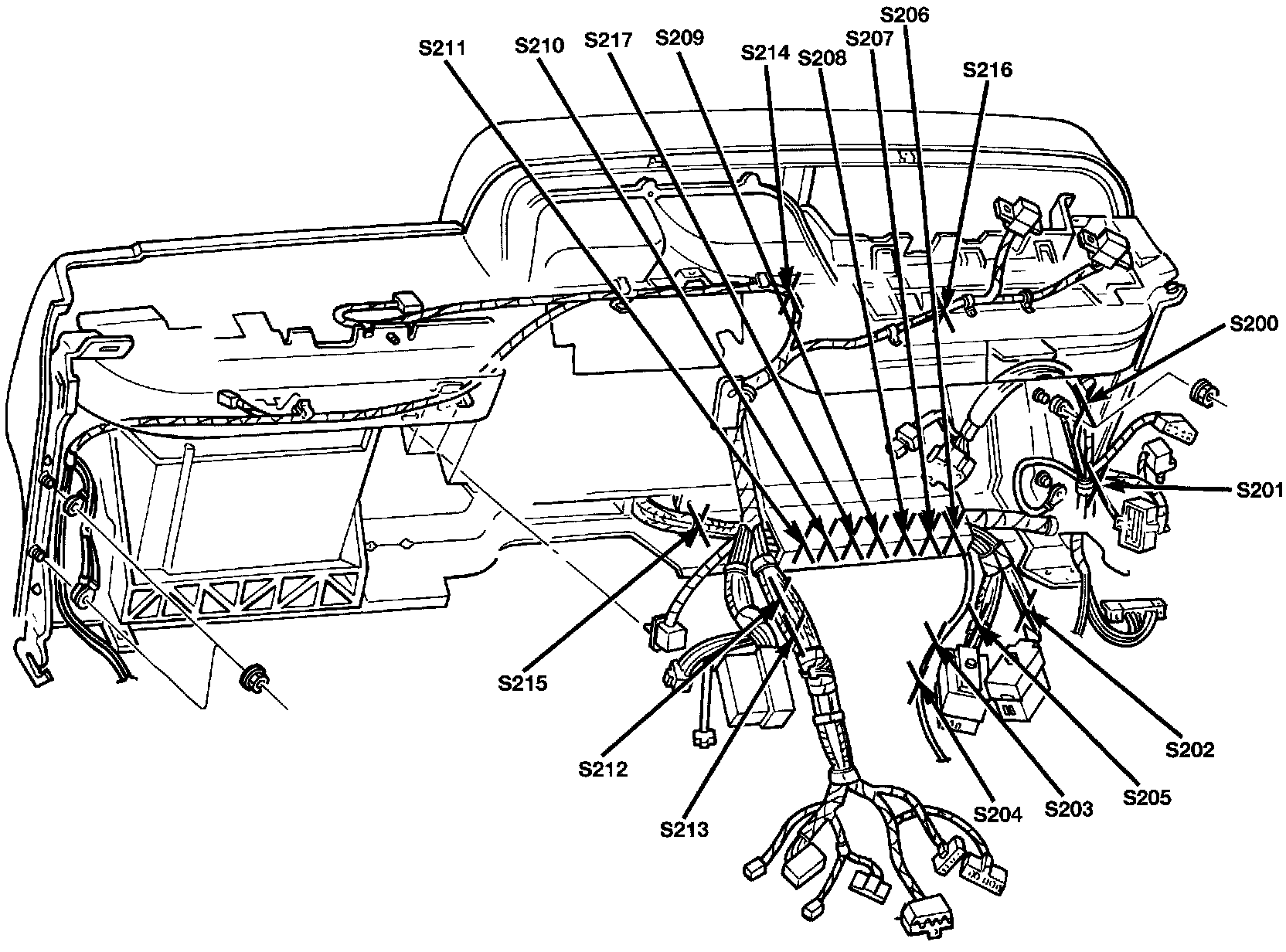 S211
S210
S217
S209
S214
S208
S207
S206
S216
S200
S201
S215
S212
S213
S204
S203
S205
S202