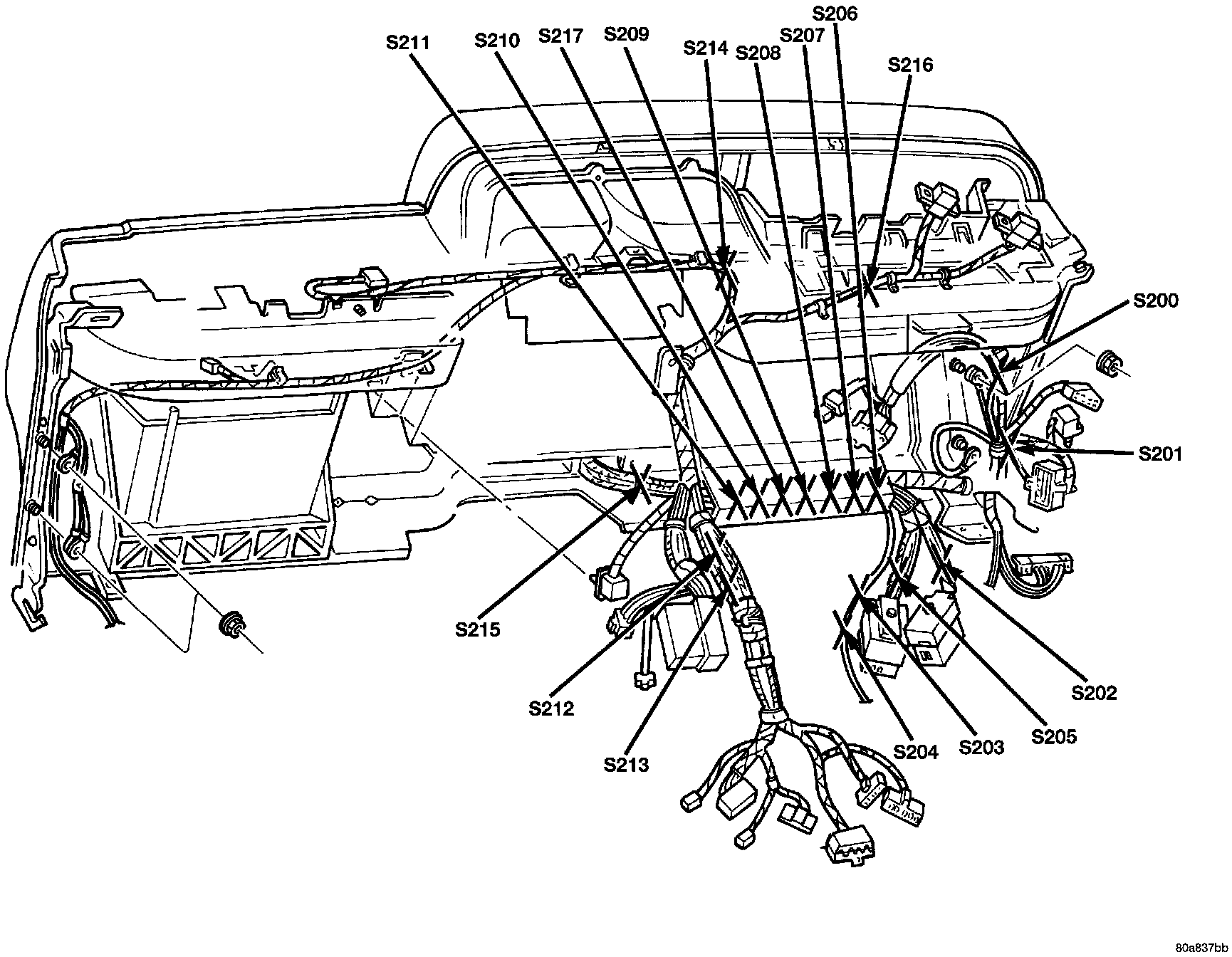 S211
S210
S217
S209
S214
S208
S207
S206
S216
S200
S201
S215
S212
S213
S204
S203
S205
S202
80a837bb