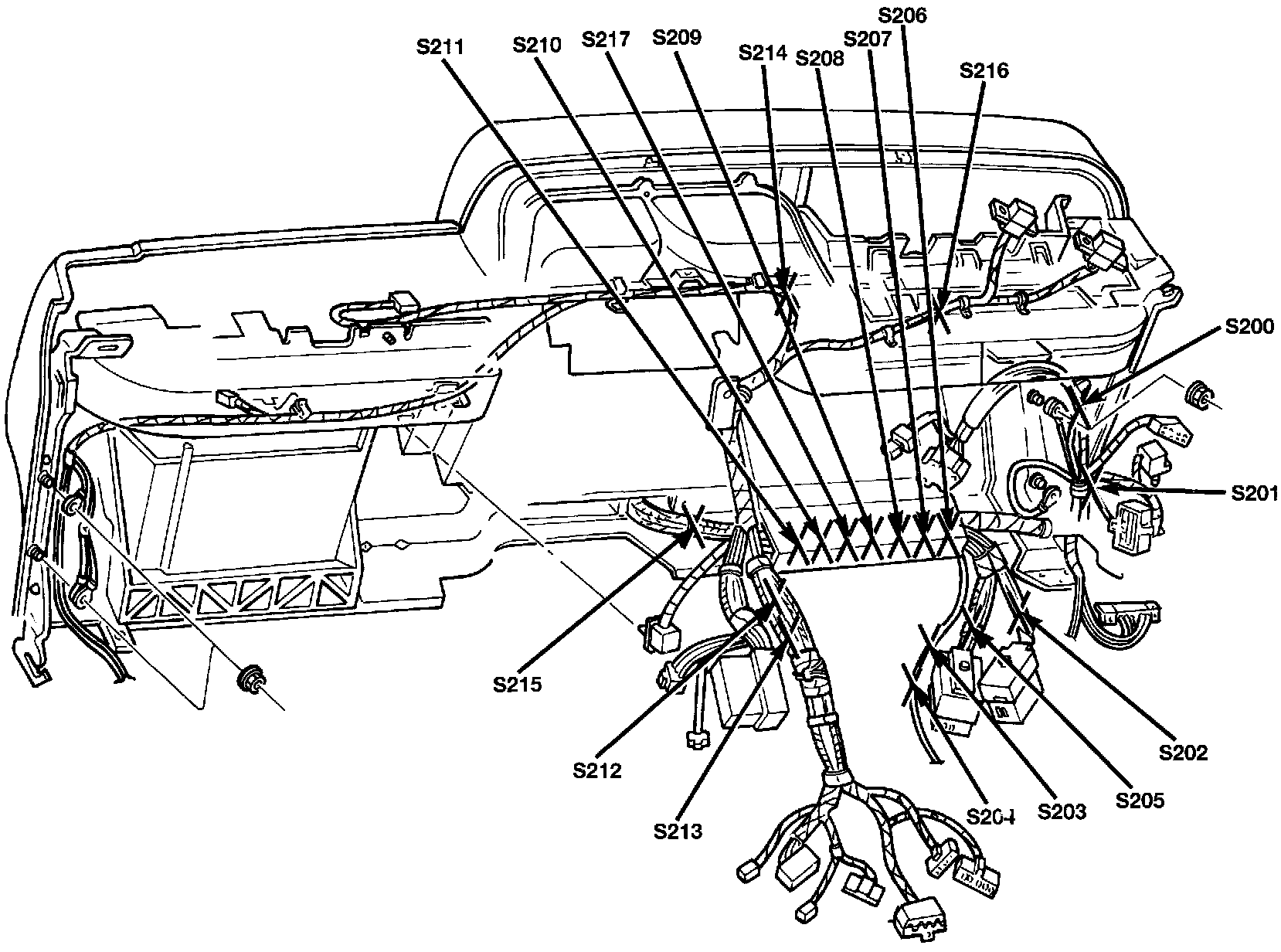 S211
S210
S217
S209
S214
S208
S207
S206
S216
S200
S201
S215
S212
S213
S204
S203
S205
S202