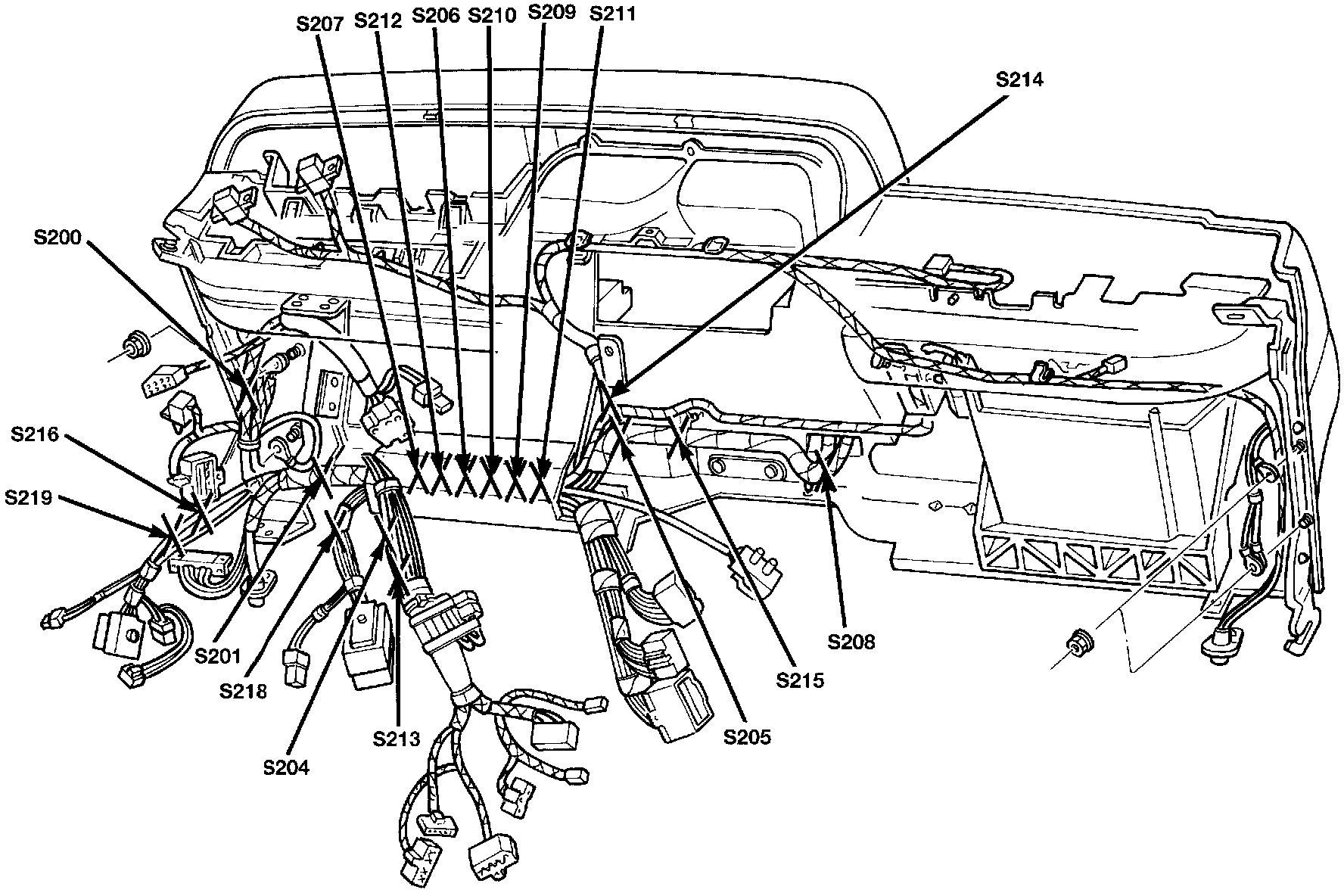 S207 S212 S206 S210 S209 S211

S214

S200

S216

S219

S201

S218

S204

S213

S205

S215

S208