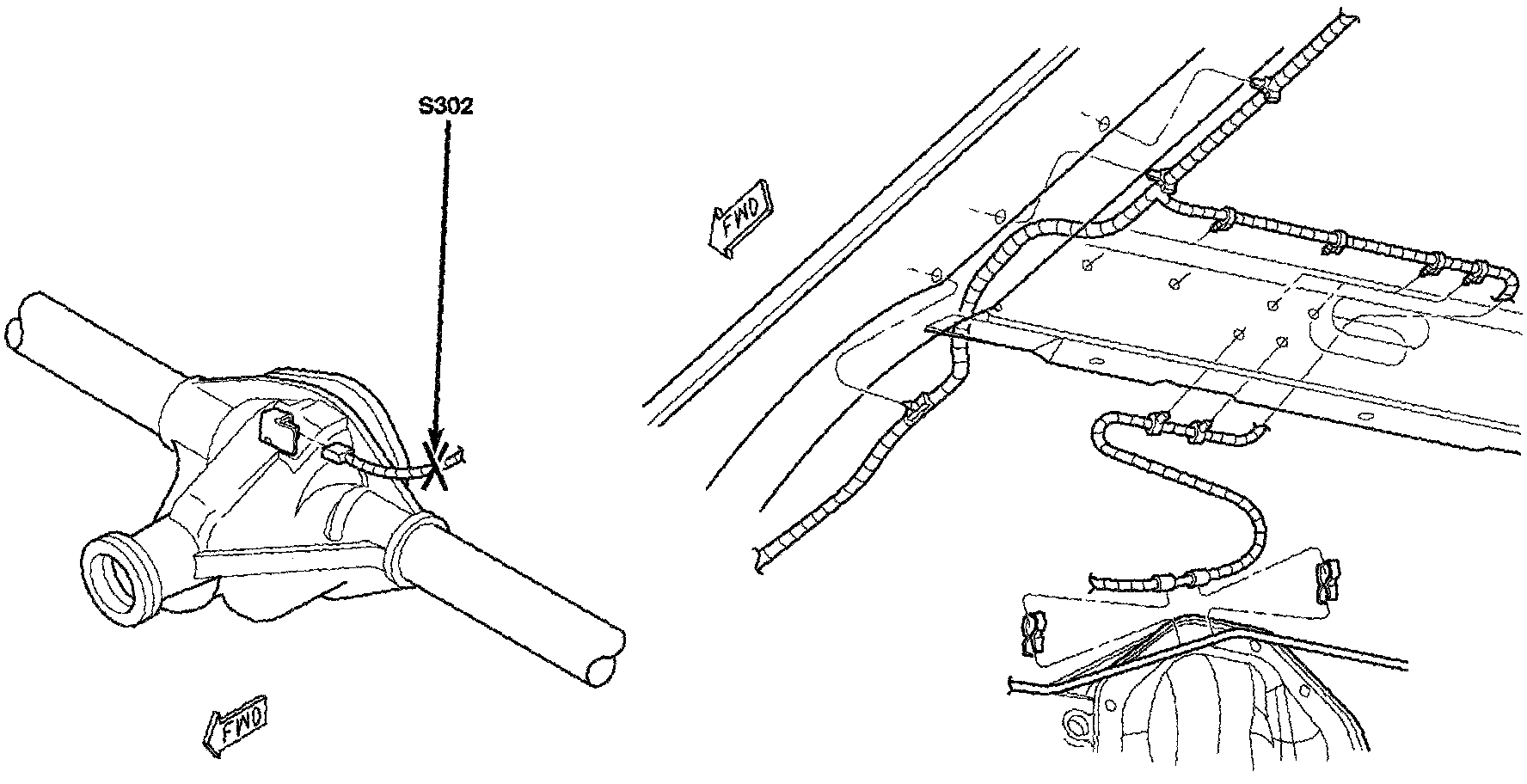 S302

FWD

FWD