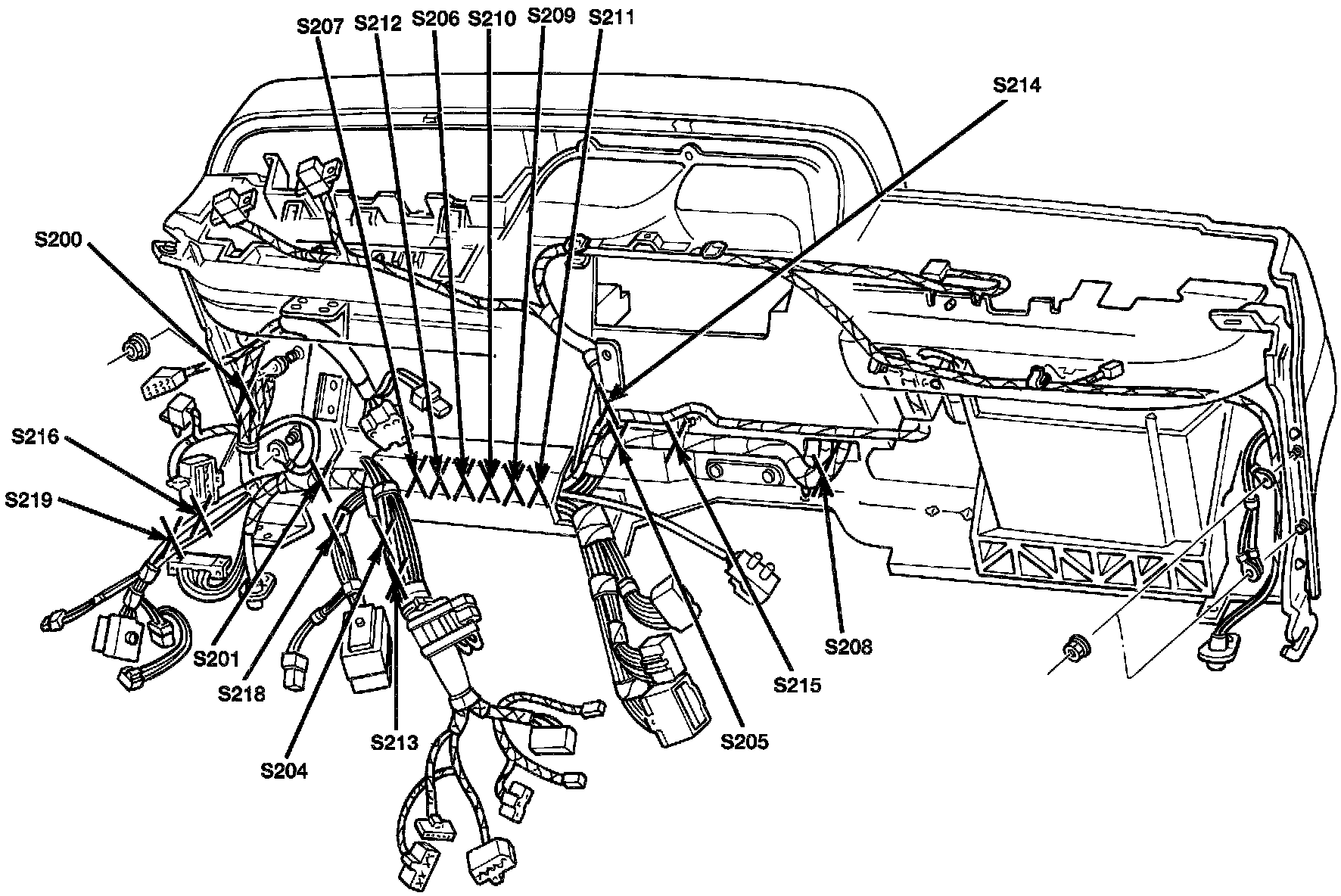 S207 S212 S206 S210 S209 S211

S214

S200

S216

S219

S201

S218

S204

S213

S205

S215

S208