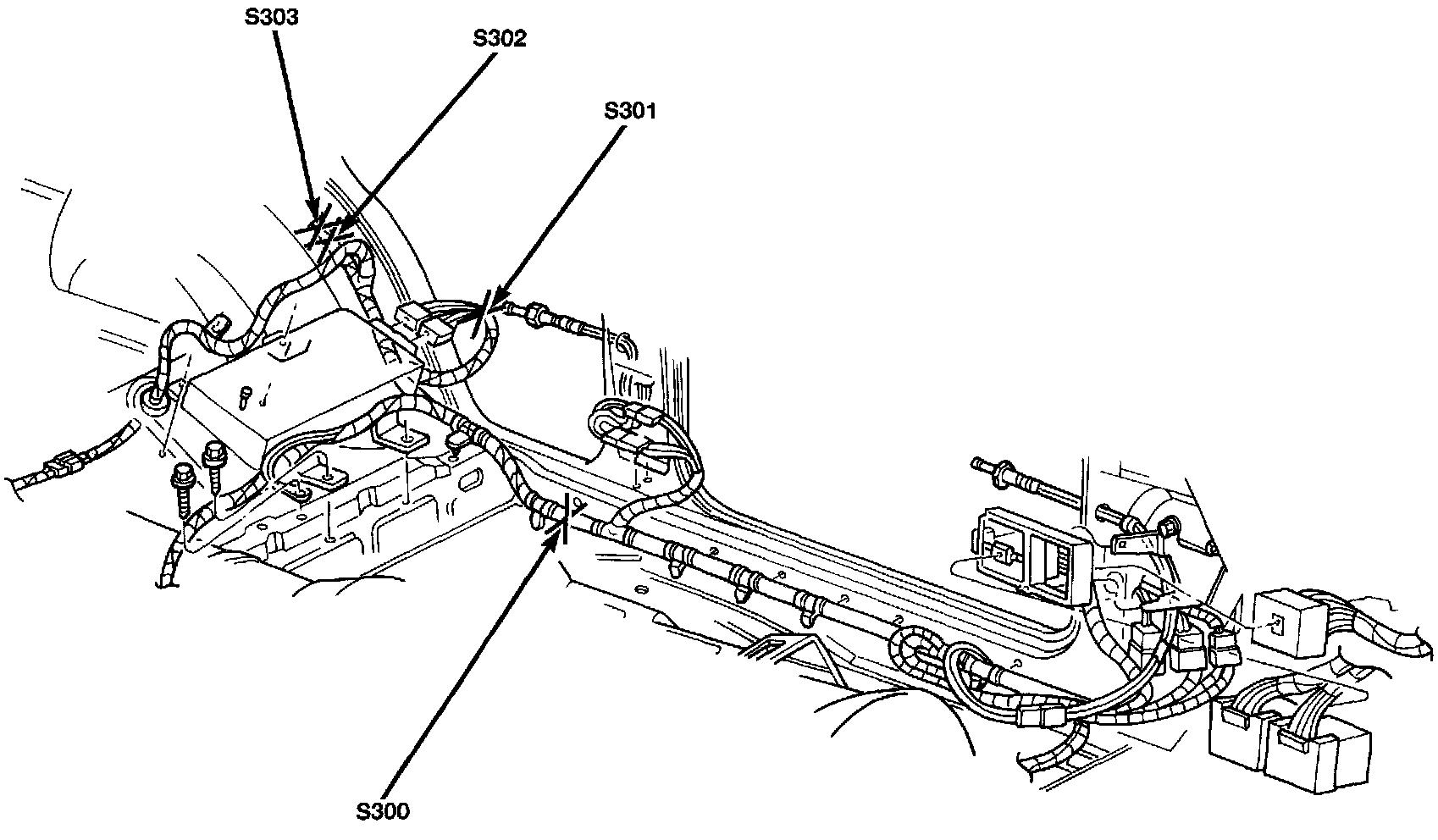 S303
S302
S301
S300