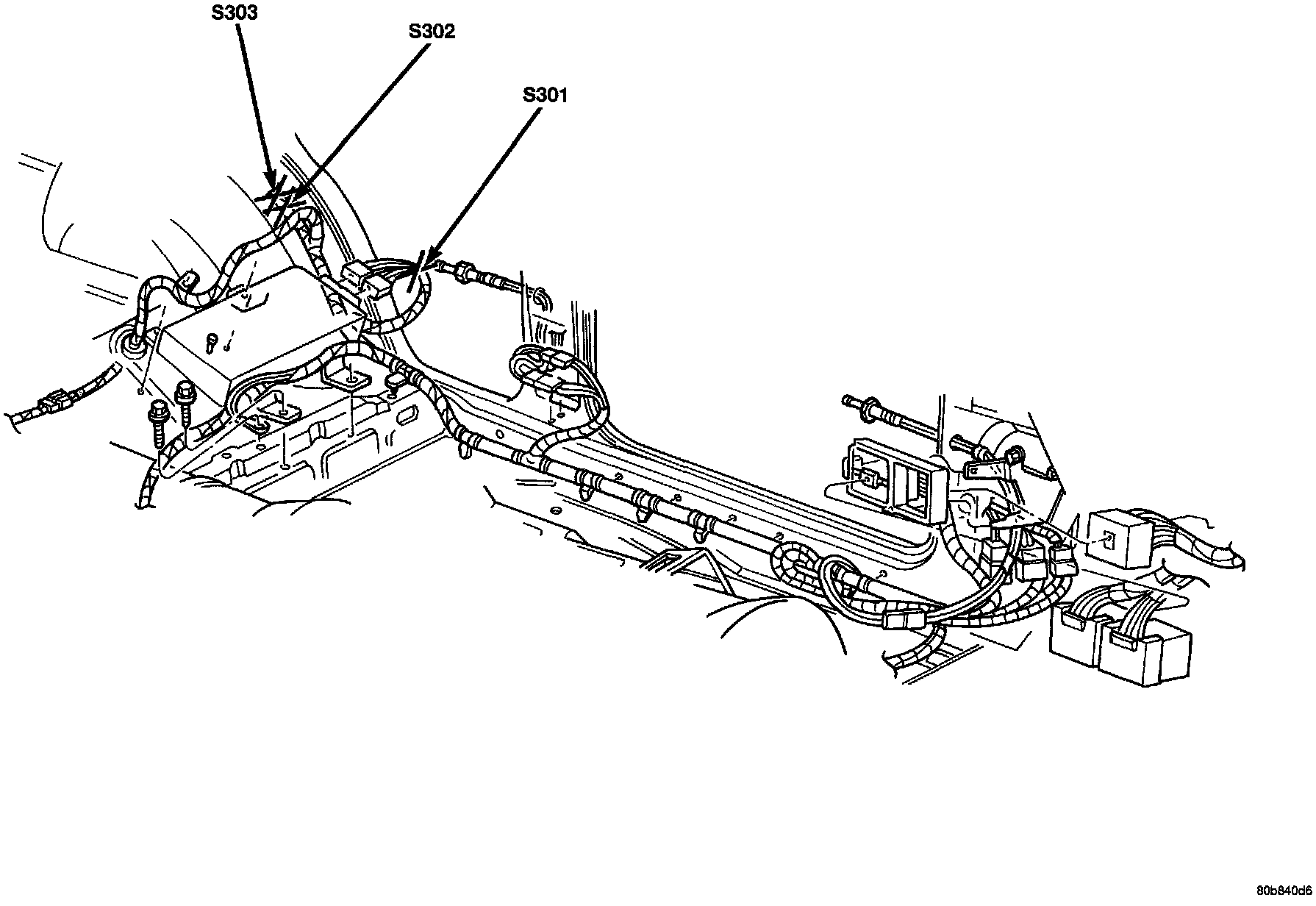 S303
S302
S301
80b840d6