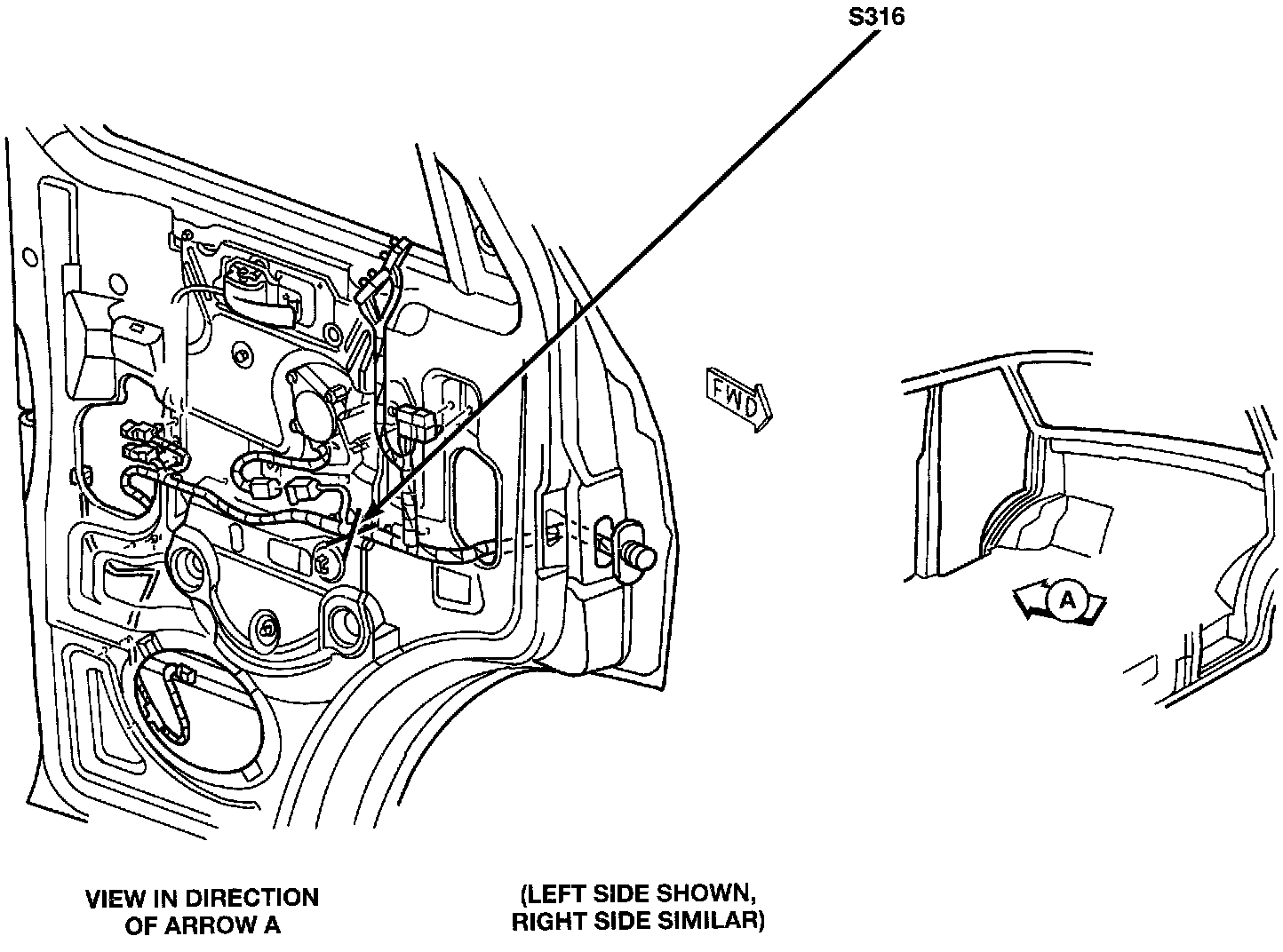 S316

FWD

A

VIEW IN DIRECTION OF ARROW A

(LEFT SIDE SHOWN, RIGHT SIDE SIMILAR)