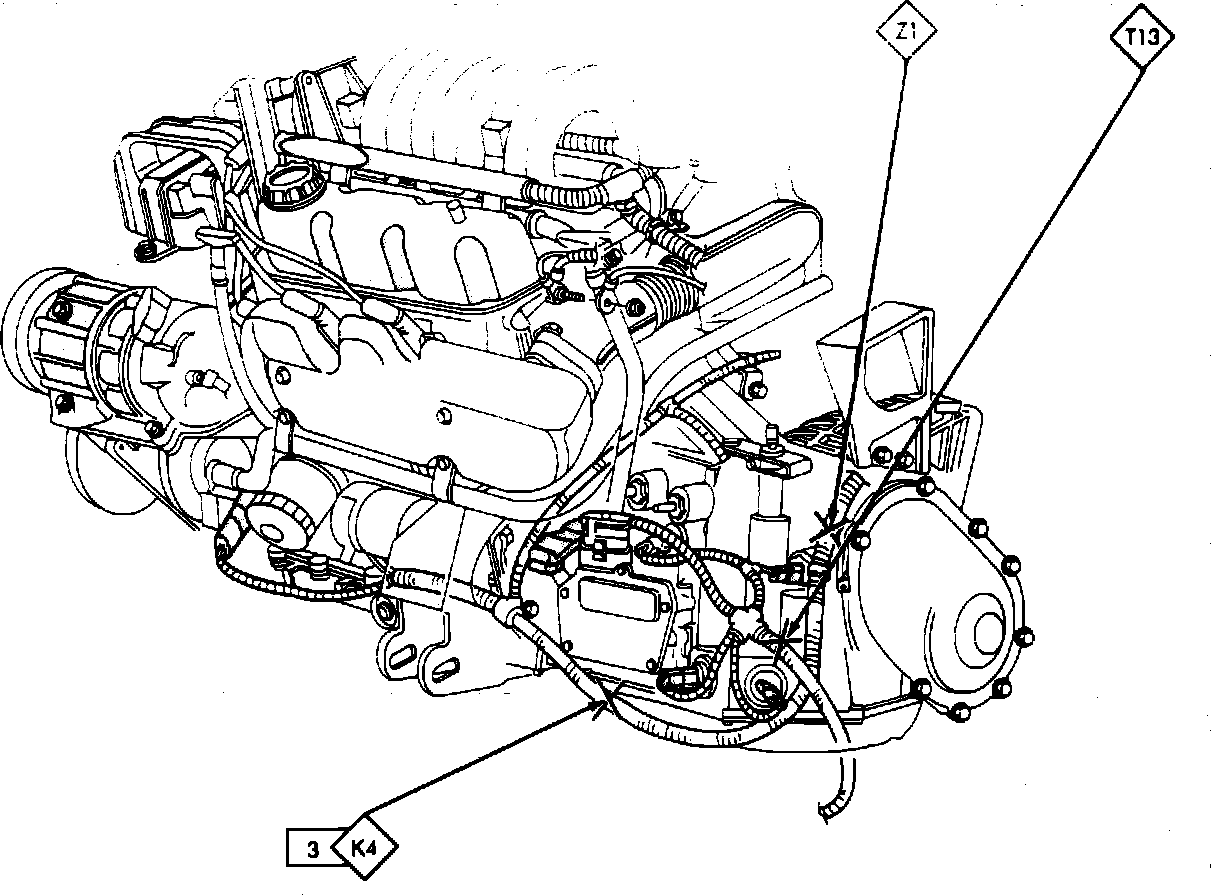 Z1
T13
3
K4