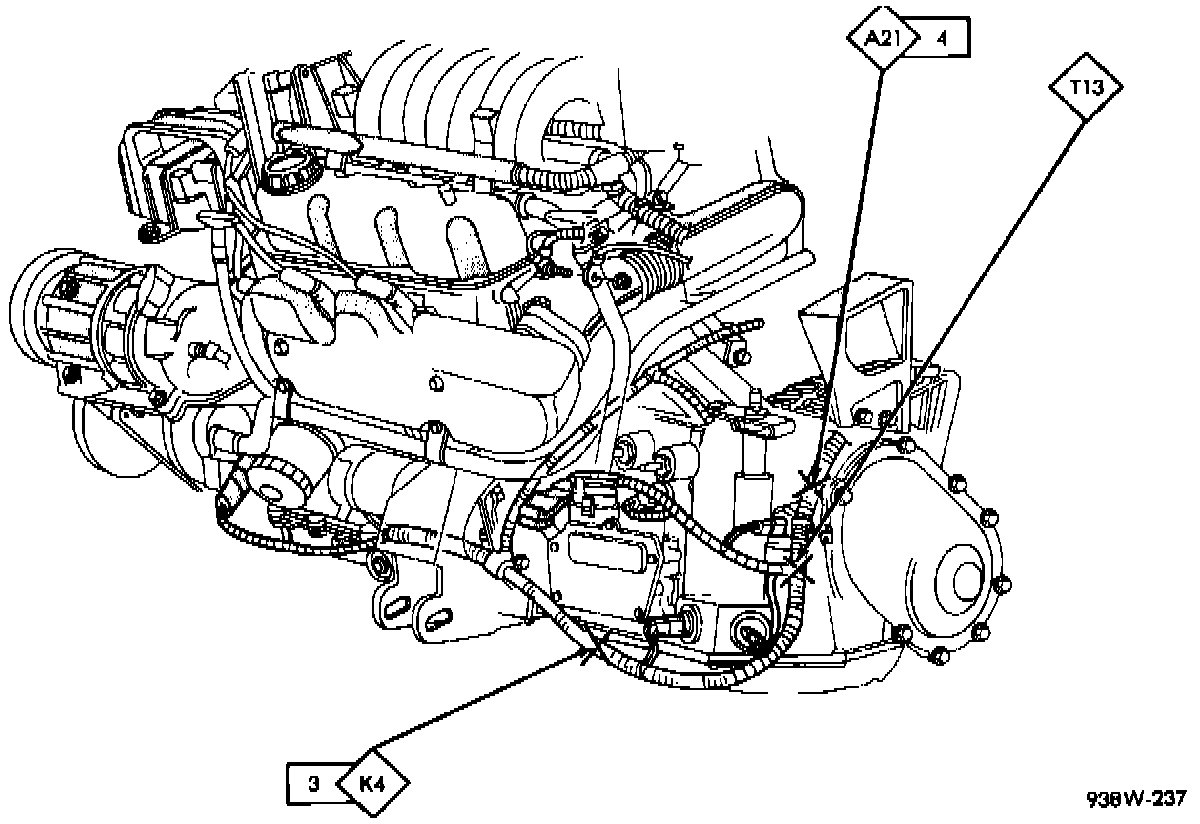 A21 4

T13

3 K4

938W-237