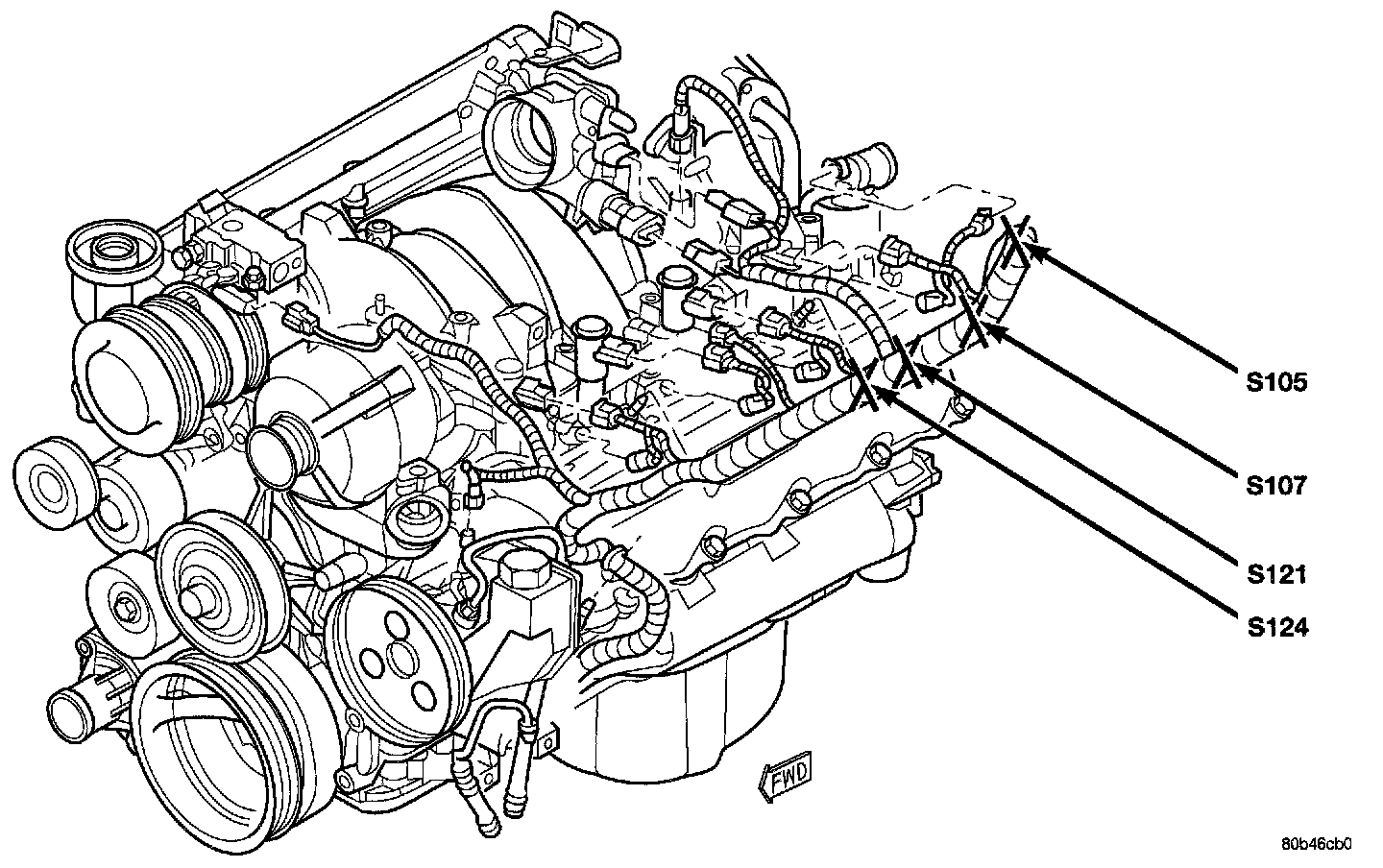 S105
S107
S121
S124
FWD
80b46cb0