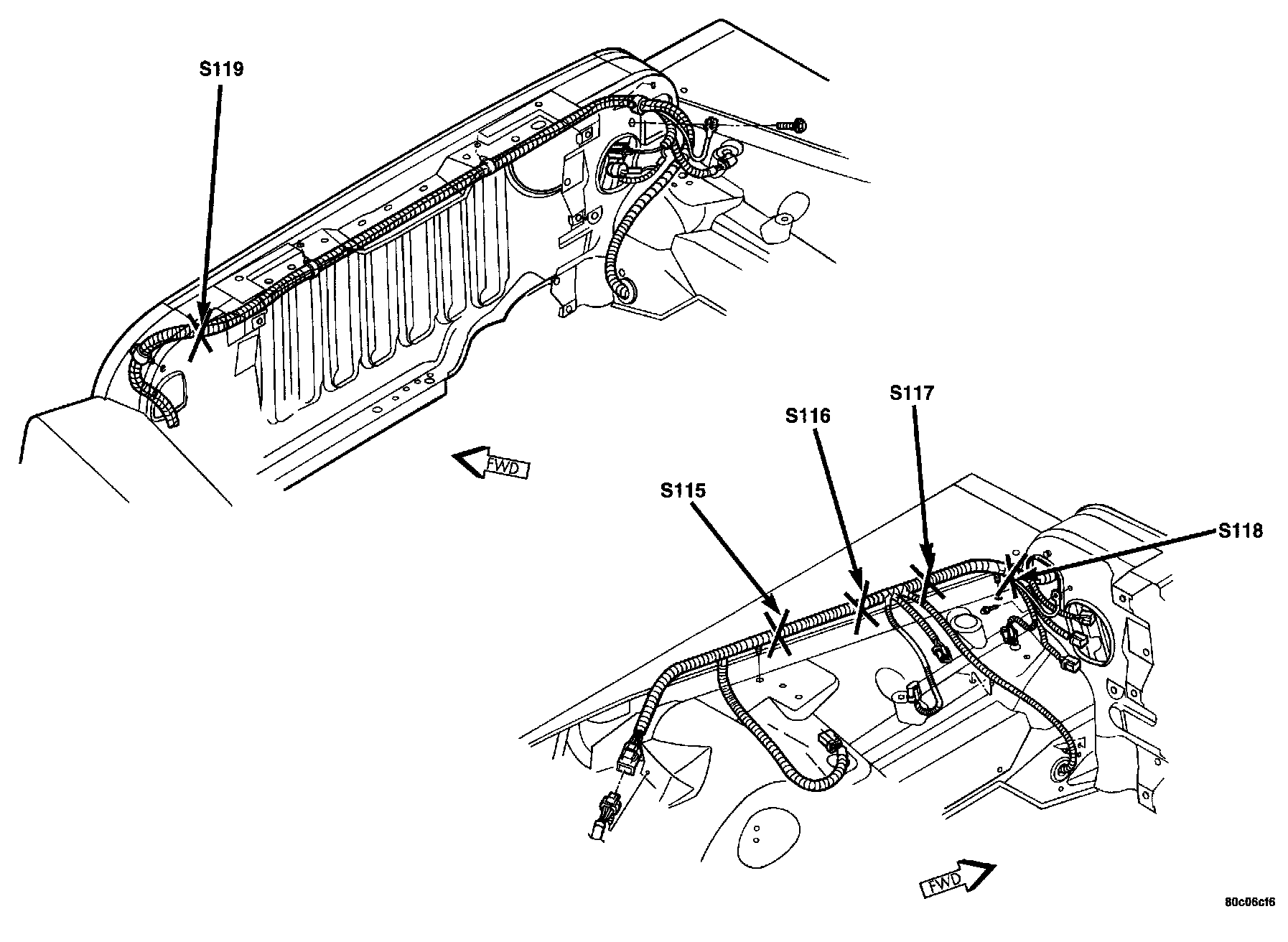 S119

FWD

S117

S116

S115

S118

FWD

80c06cf6