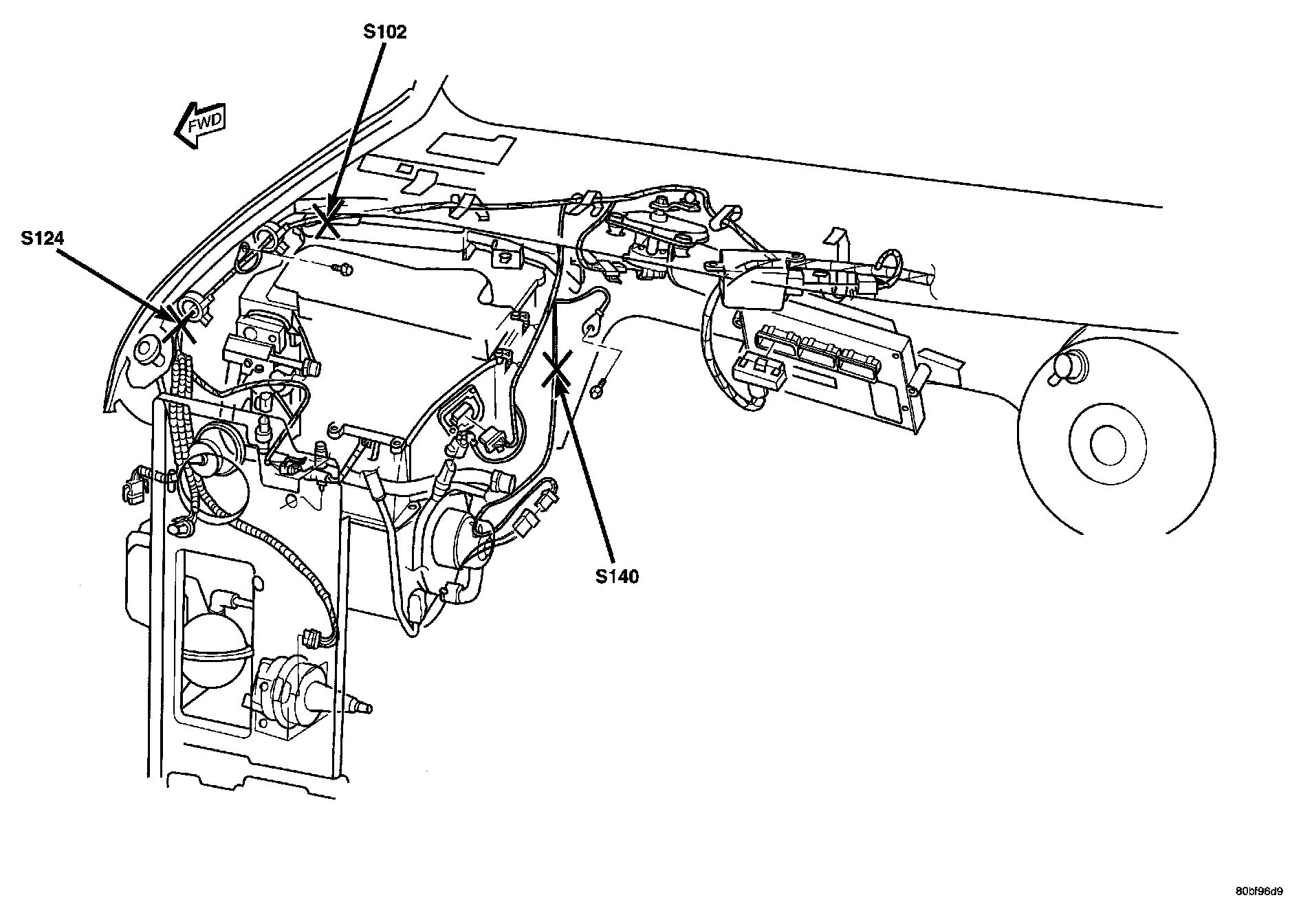 S102
FWD
S124
S140
80bf96d9