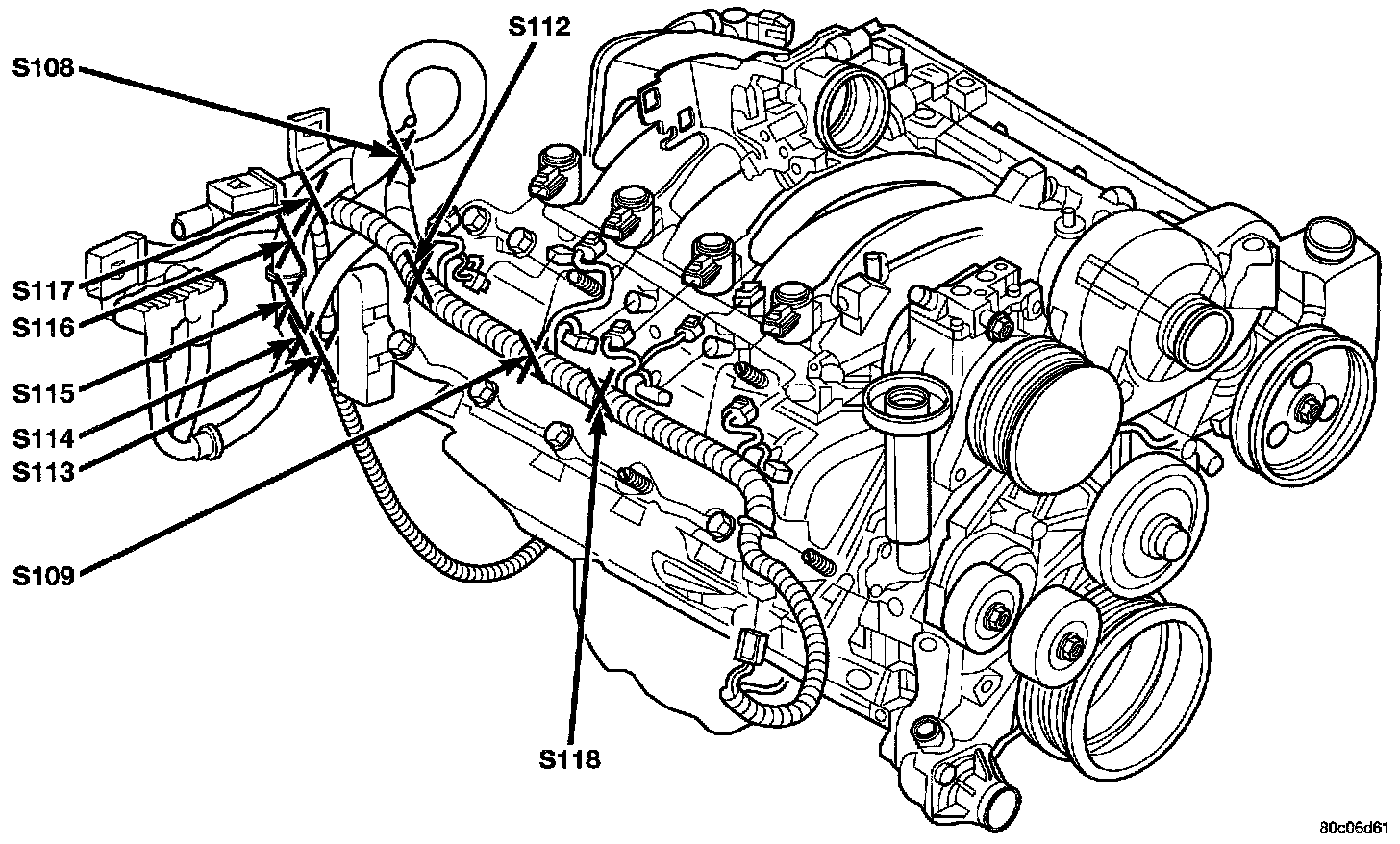 S108
S112
S117
S116
S115
S114
S113
S109
S118
80c06d61