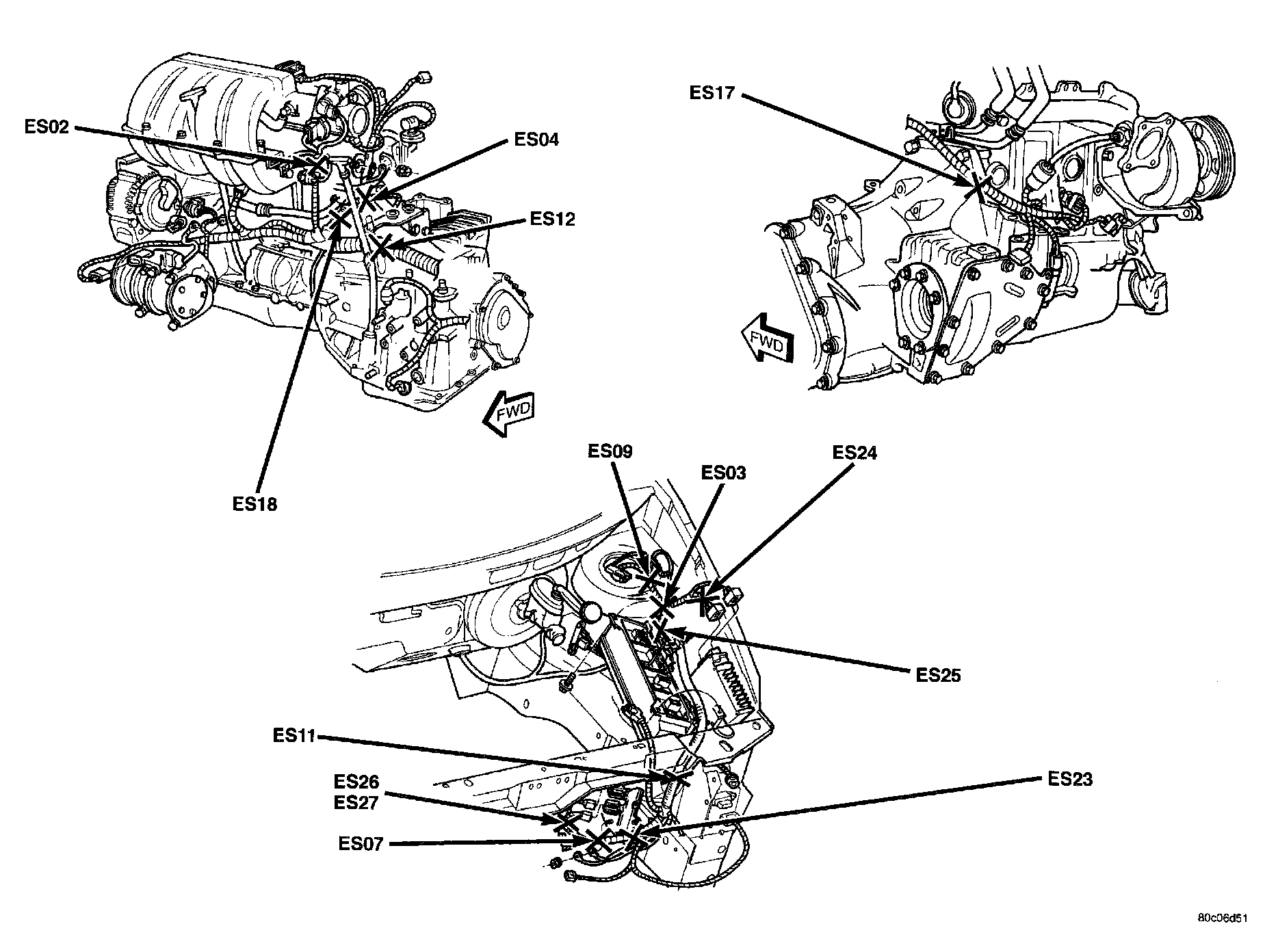 ES02
ES04
ES12
ES18
FWD
ES17
FWD
ES09
ES03
ES24
ES25
ES11
ES26
ES27
ES07
ES23
80c06d51