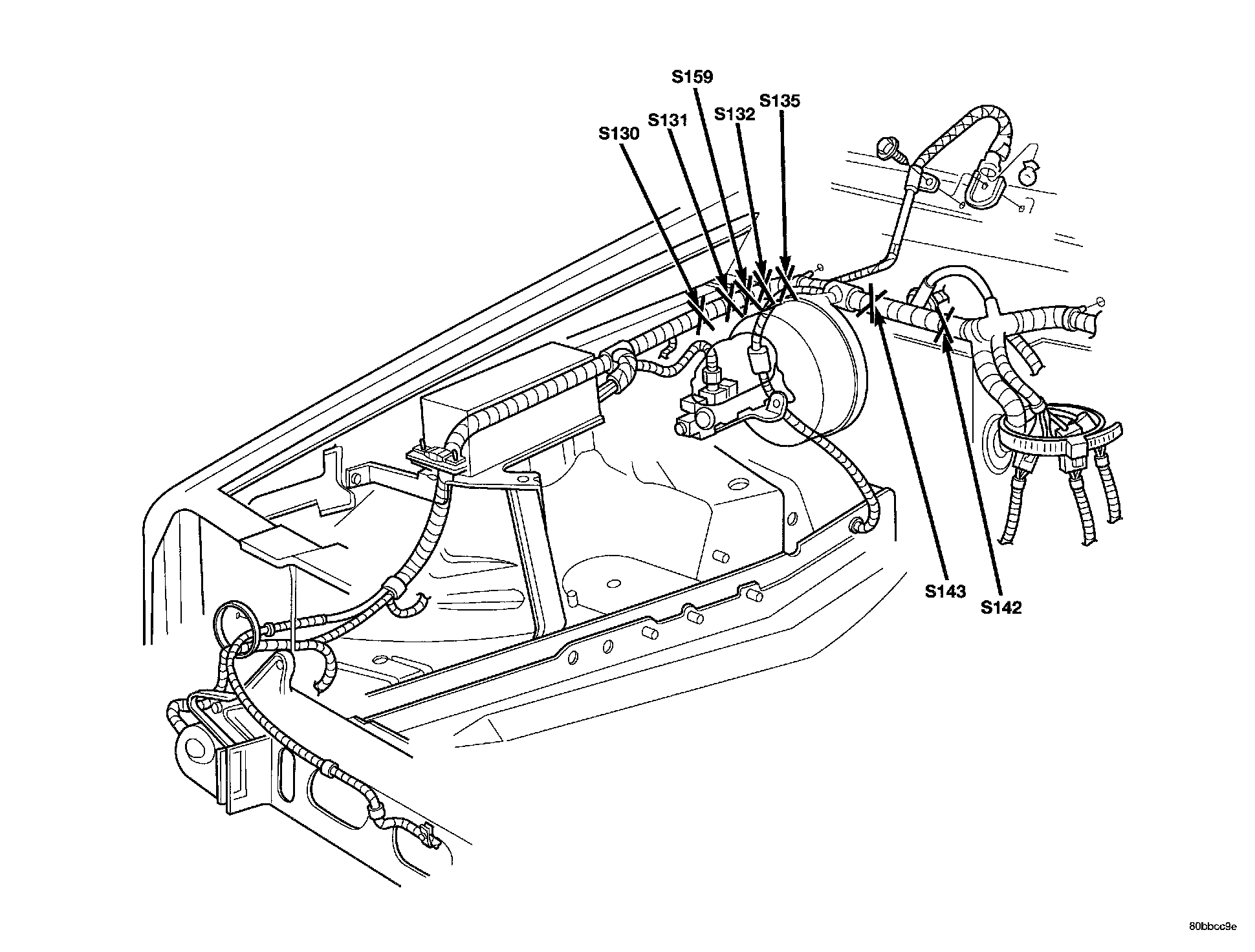 S159
S135
S132
S131
S130
S143
S142
80bbcc9e