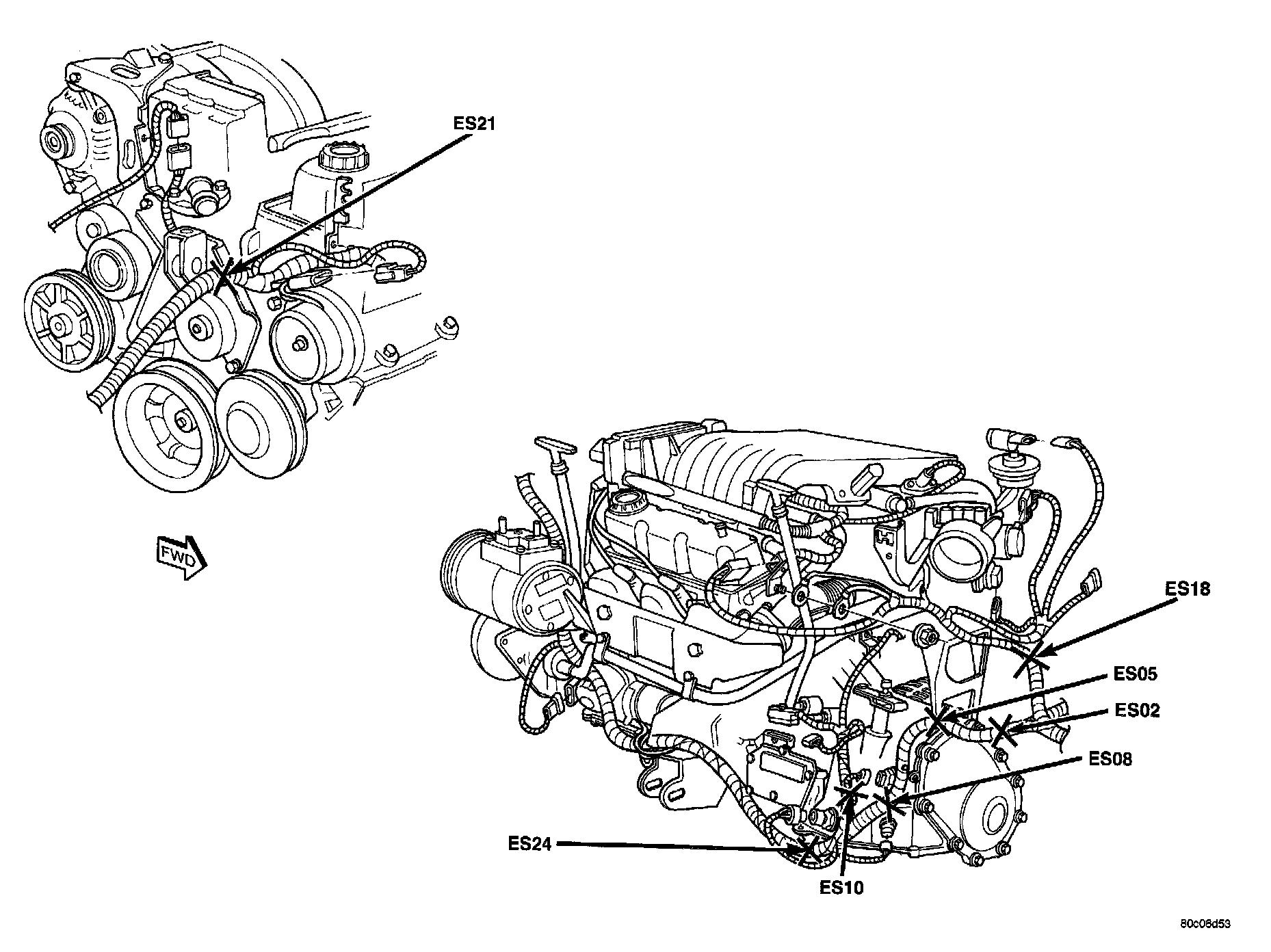 ES21

FWD

ES18

ES05

ES02

ES08

ES24

ES10

80c06d53