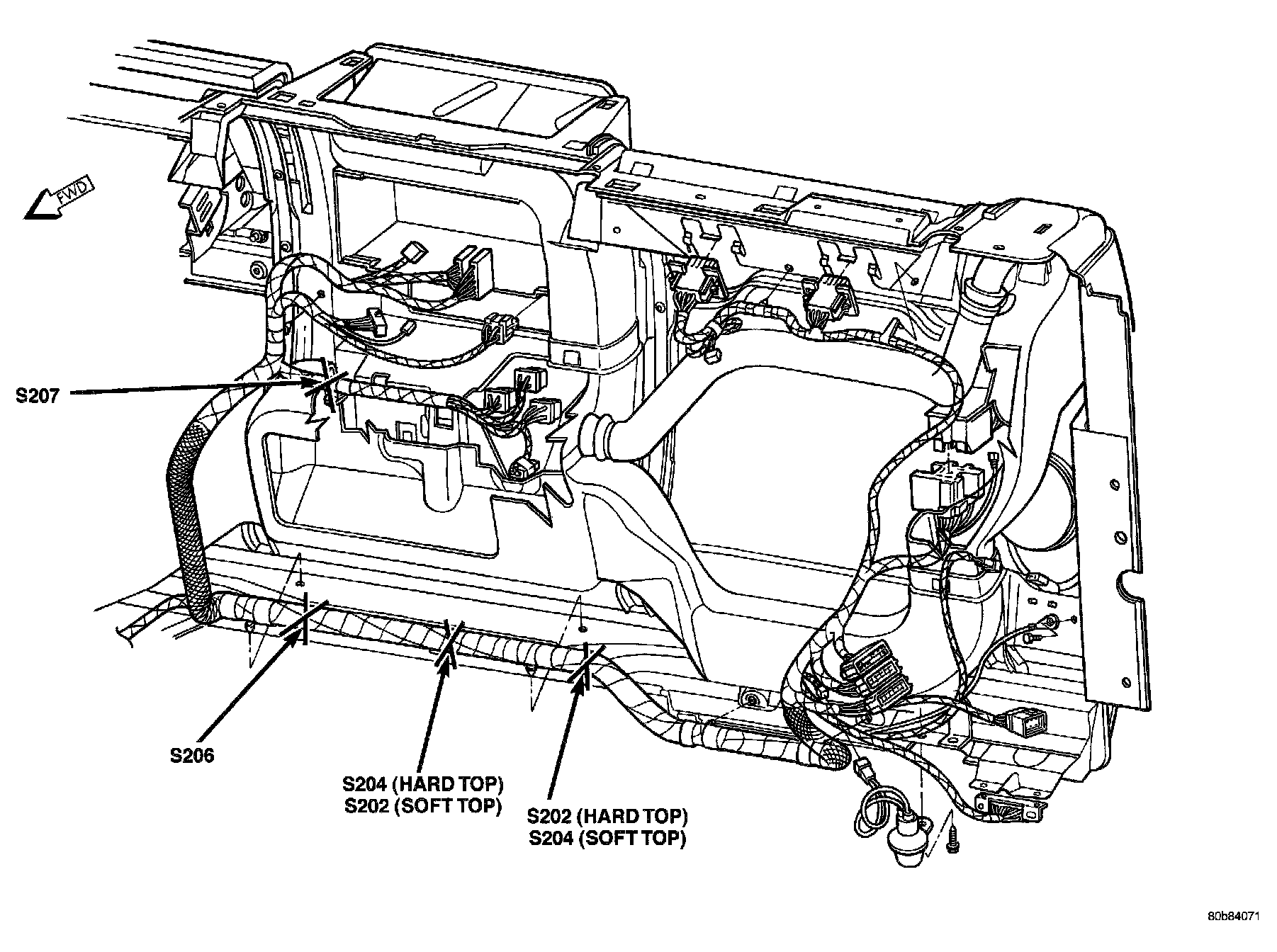 FWD

S207

S206

S204 (HARD TOP)
S202 (SOFT TOP)

S202 (HARD TOP)
S204 (SOFT TOP)

80b84071