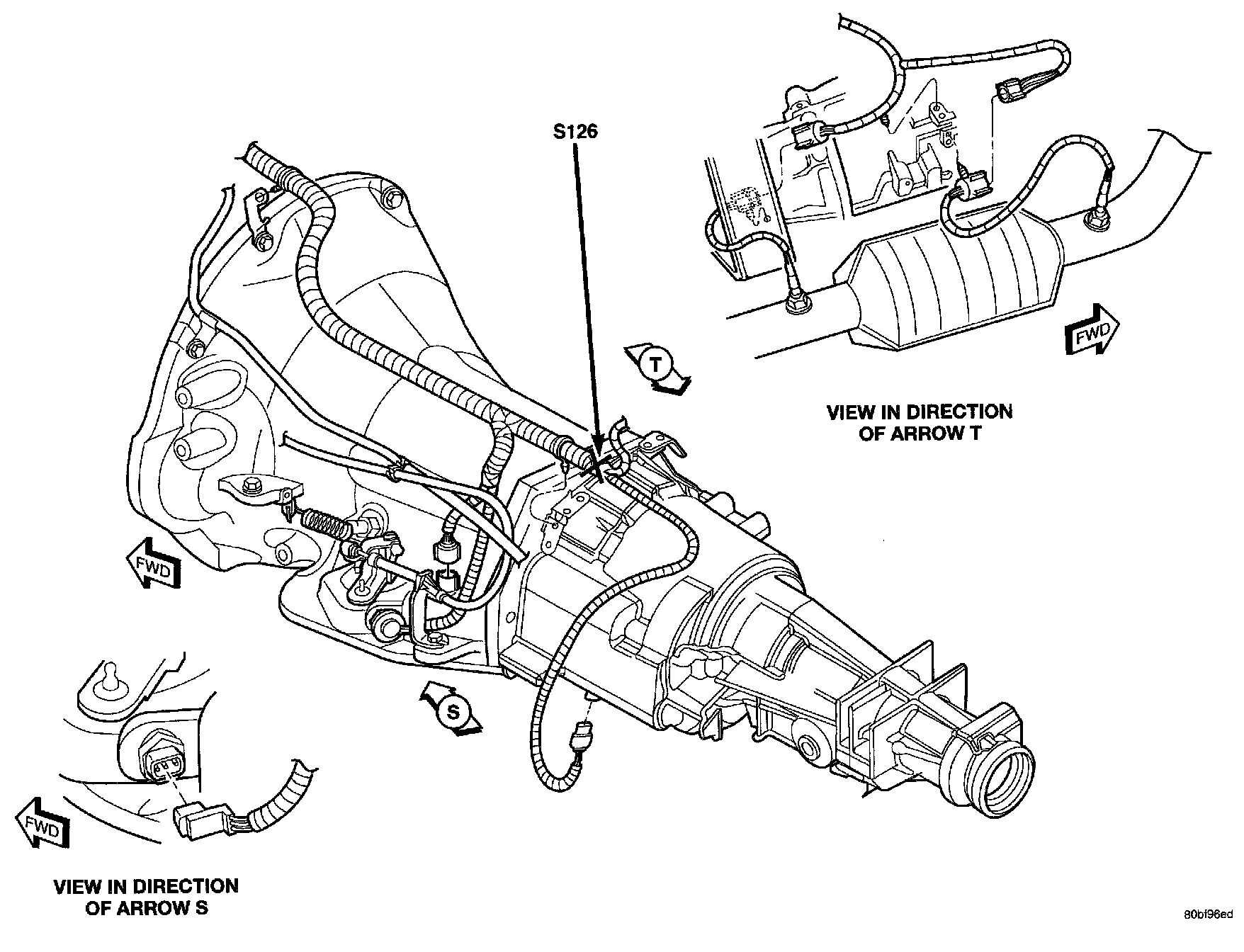 S126

FWD

T

VIEW IN DIRECTION OF ARROW T

FWD

S

FWD

VIEW IN DIRECTION OF ARROW S

80bf96ed