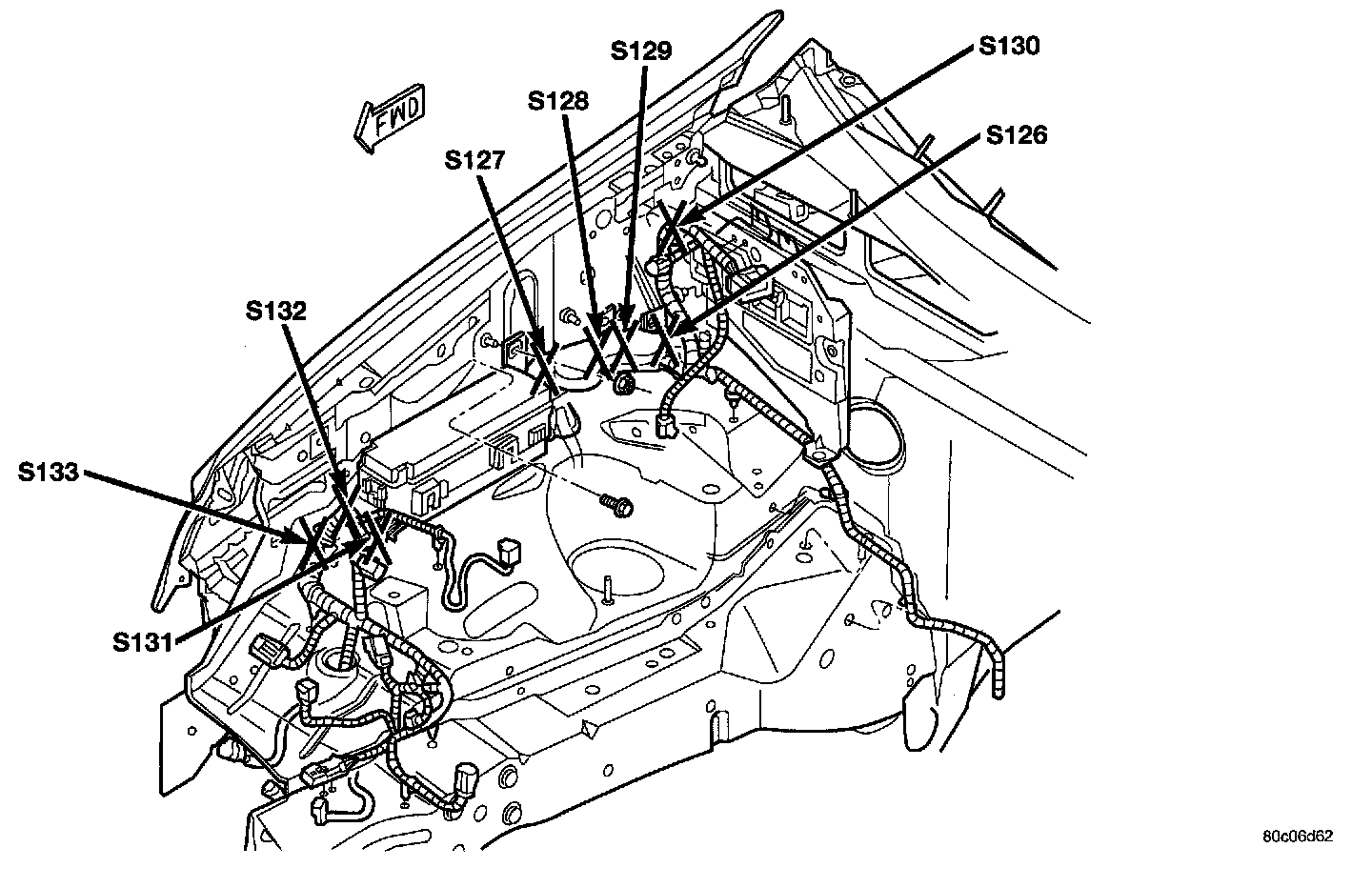 FWD

S129

S130

S128

S126

S127

S132

S133

S131

80c06d62