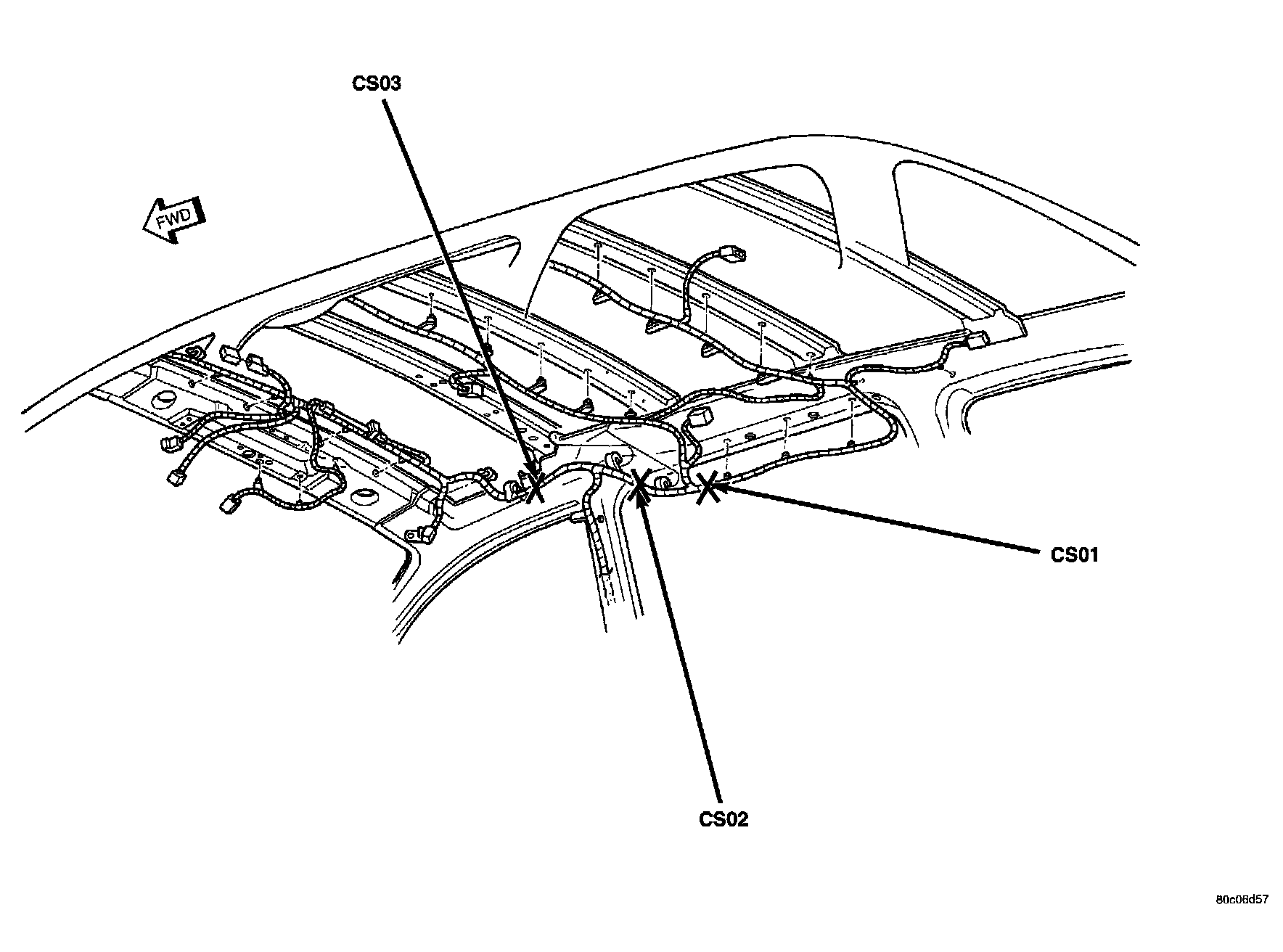 CS03

FWD

CS01

CS02

80c06d57