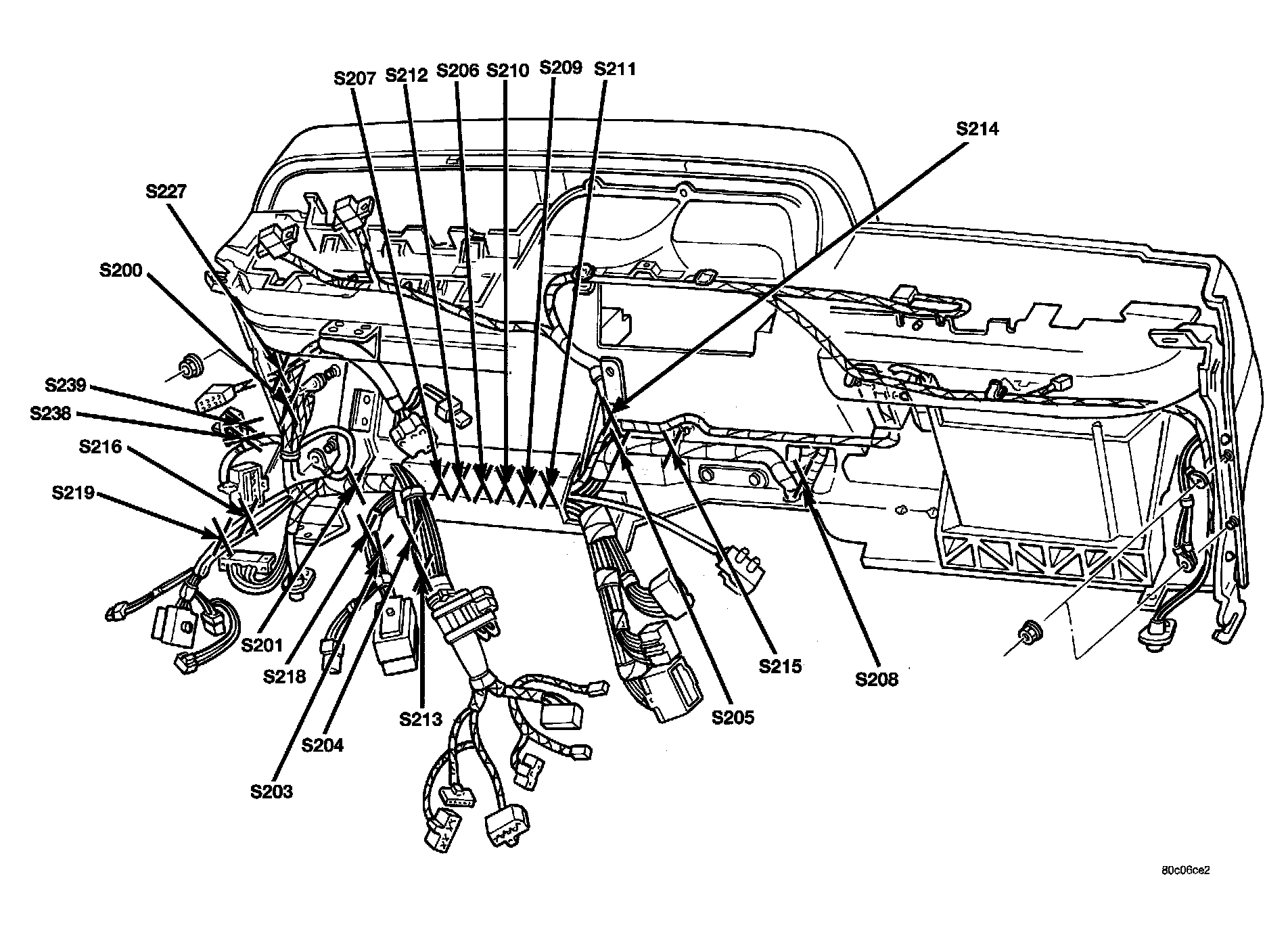 S207 S212 S206 S210 S209 S211

S214

S227

S200

S239

S238

S216

S219

S201

S218

S203

S204

S213

S205

S215

S208

80c06ce2