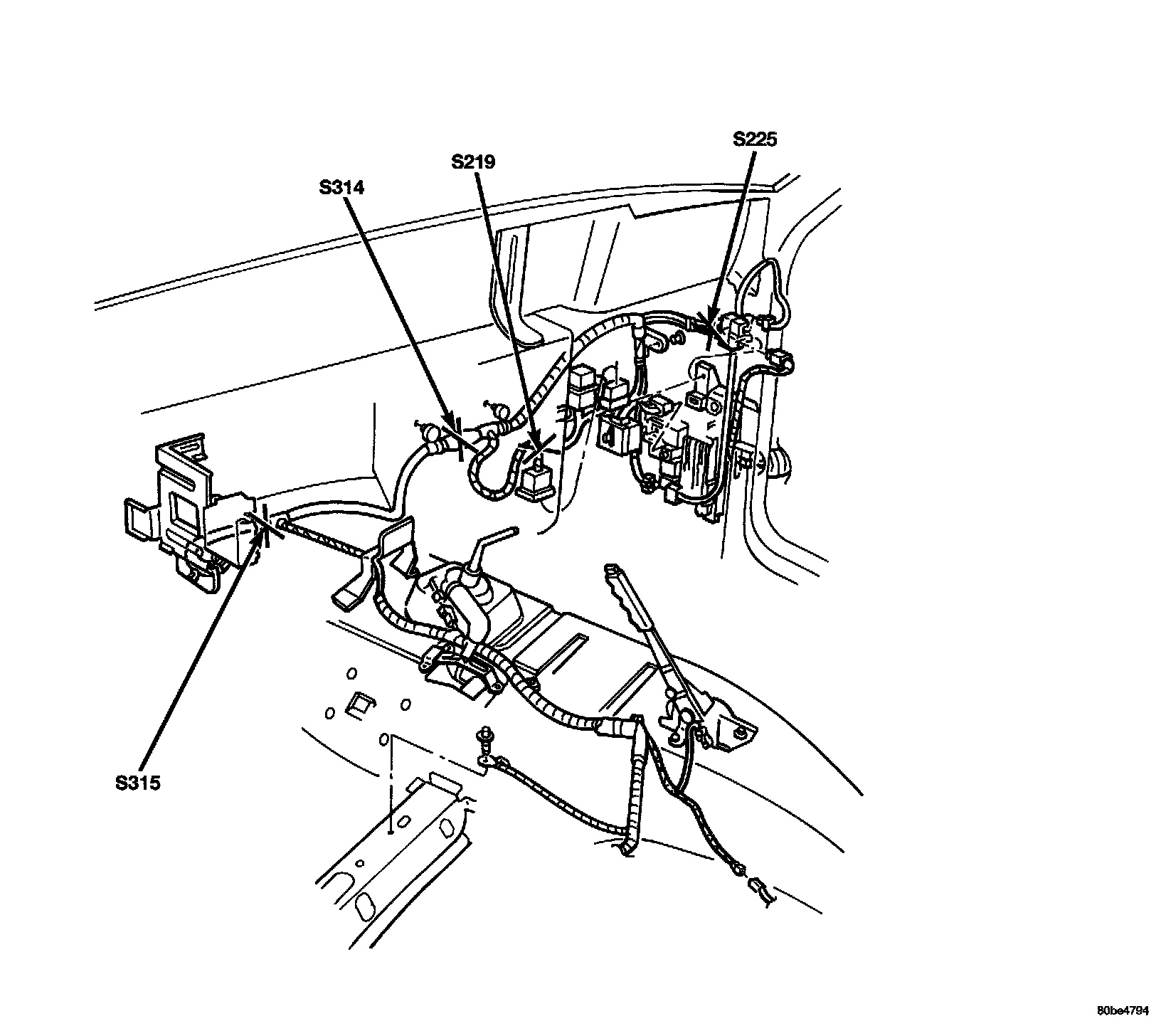 S225
S219
S314
S315
80be4794