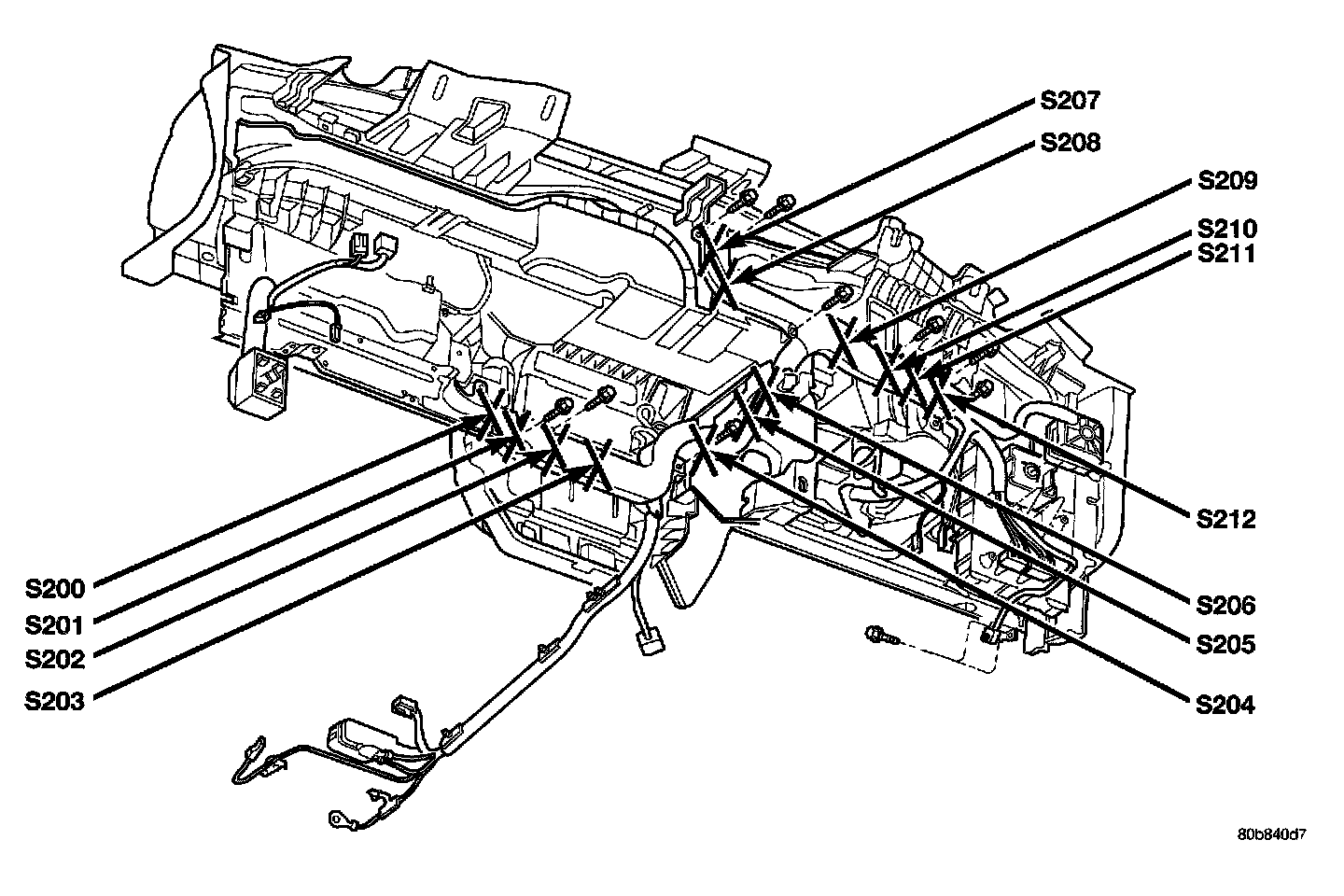 S207
S208
S209
S210
S211
S212
S206
S205
S204
S200
S201
S202
S203
80b840d7