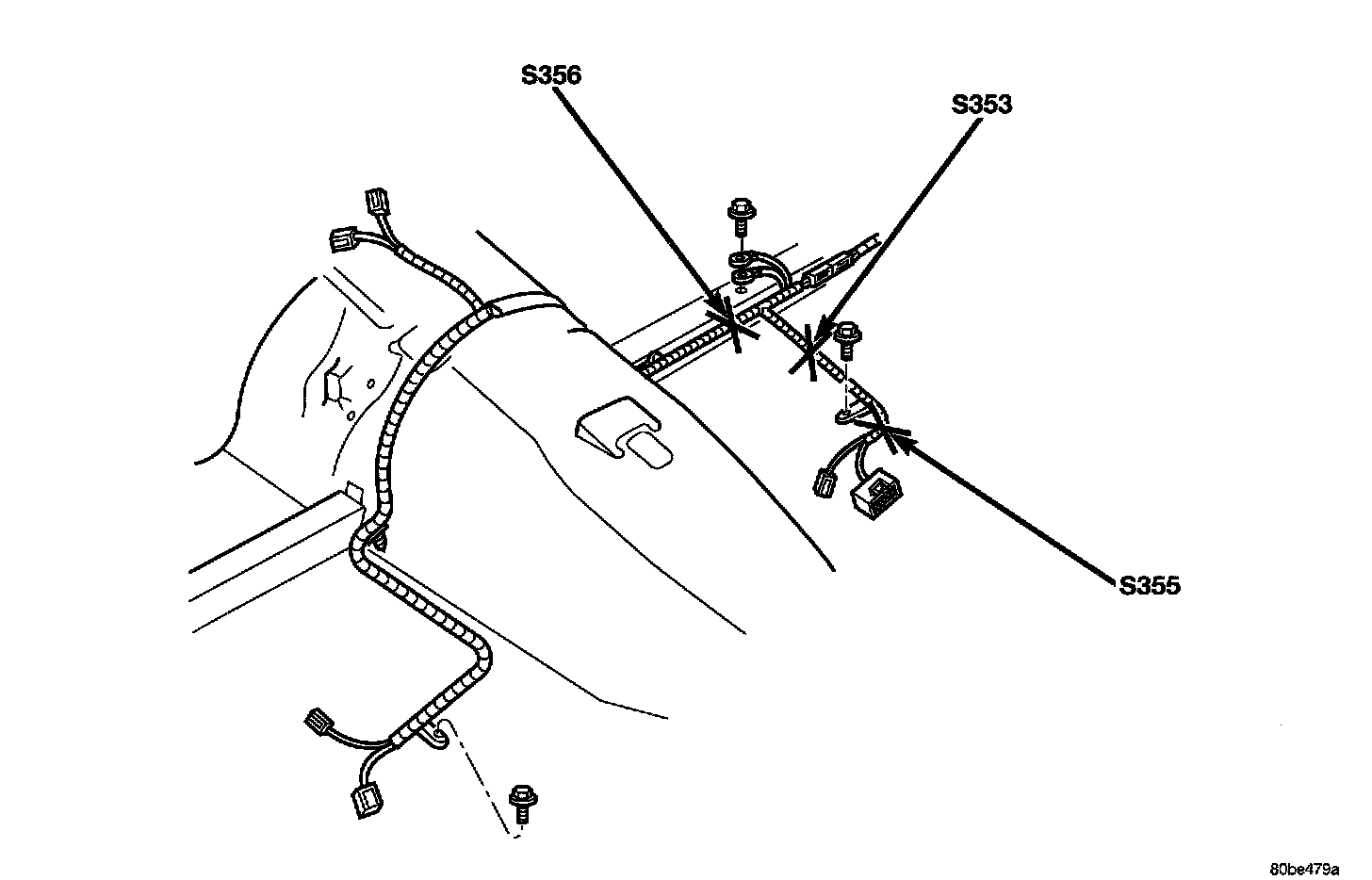 S356
S353
S355
80be479a