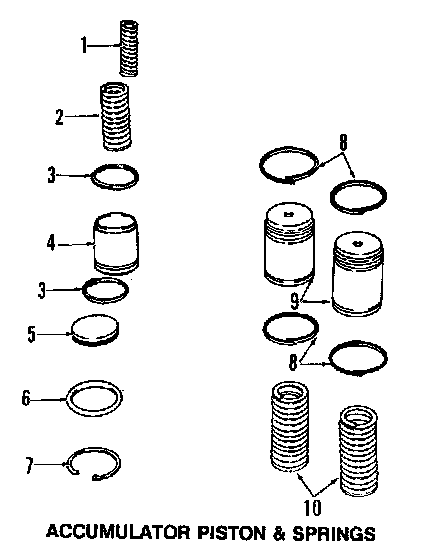 1
2
3
4
3
5
6
7
8
9
8
10
ACCUMULATOR PISTON & SPRINGS