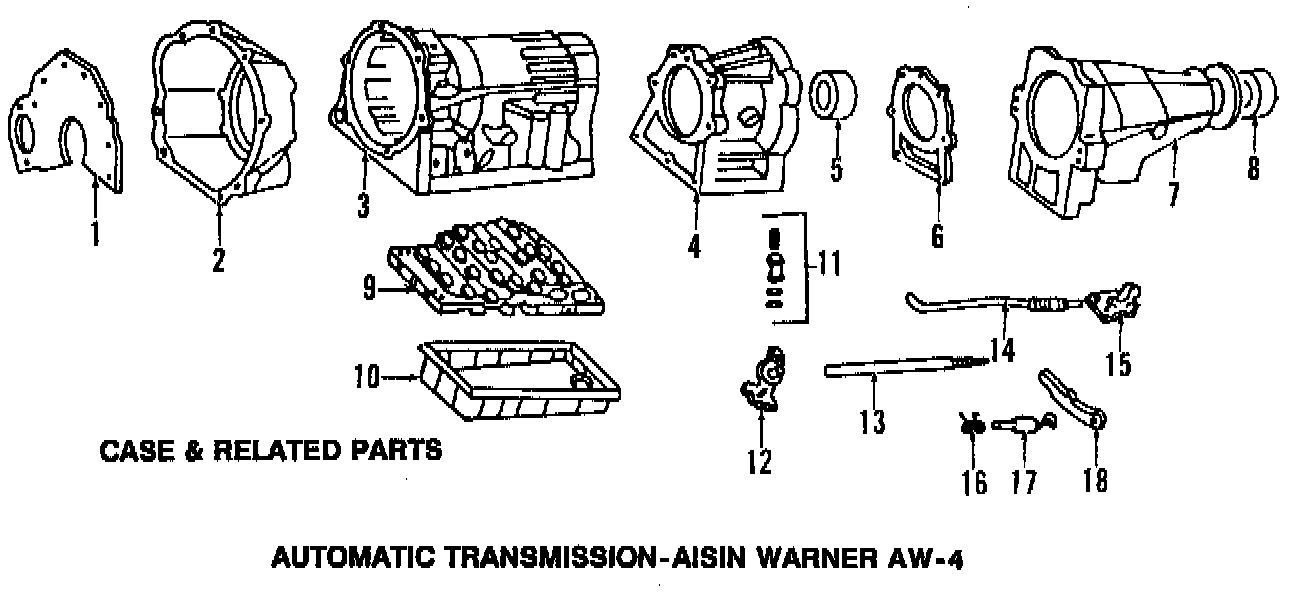 1
2
3
4
5
6
7
8
9
10
11
12
13
14
15
16
17
18

CASE & RELATED PARTS

AUTOMATIC TRANSMISSION-AISIN WARNER AW-4