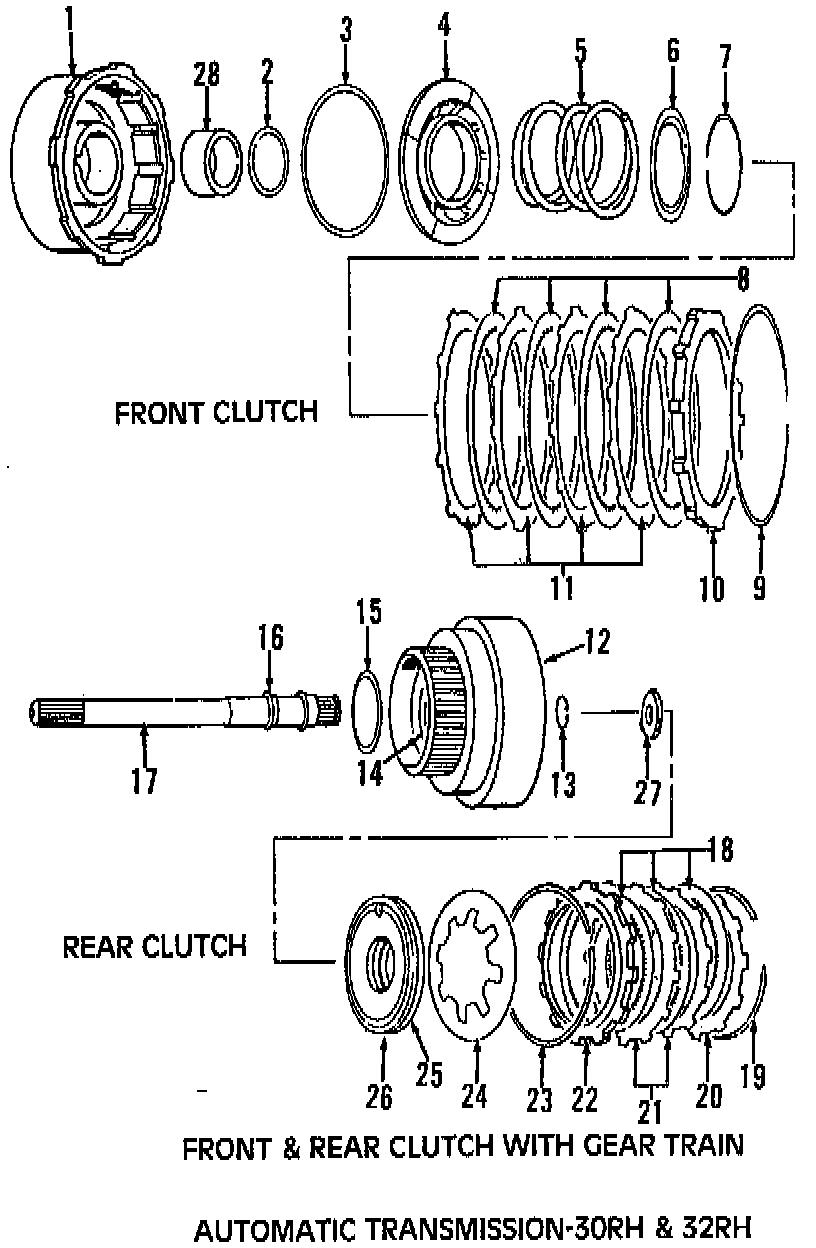 1
28
2
3
4
5
6
7
8
FRONT CLUTCH
11
10
9
16
15
12
17
14
13
27
18
REAR CLUTCH
26
25
24
23
22
21
20
19
FRONT & REAR CLUTCH WITH GEAR TRAIN

AUTOMATIC TRANSMISSION-30RH & 32RH