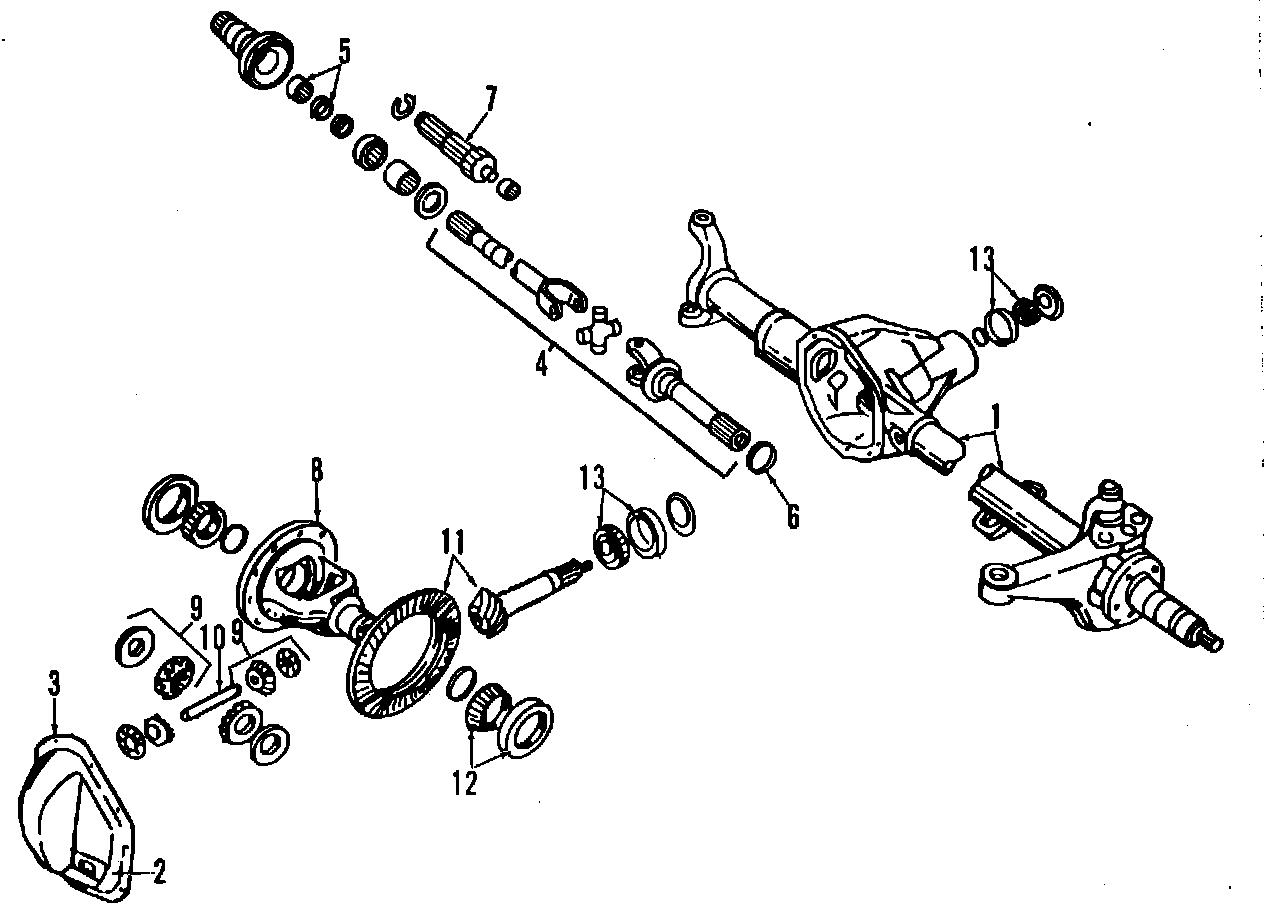 5
7
13
4
1
6
8
13
11
9
10
9
3
12
2