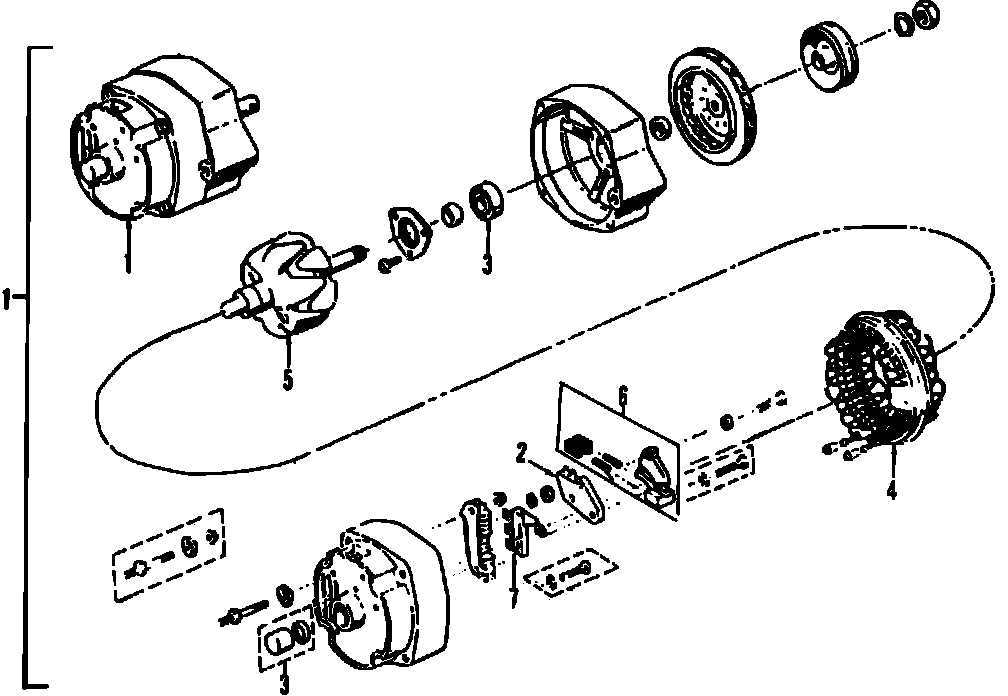 1
1
3
5
6
2
4
7
3