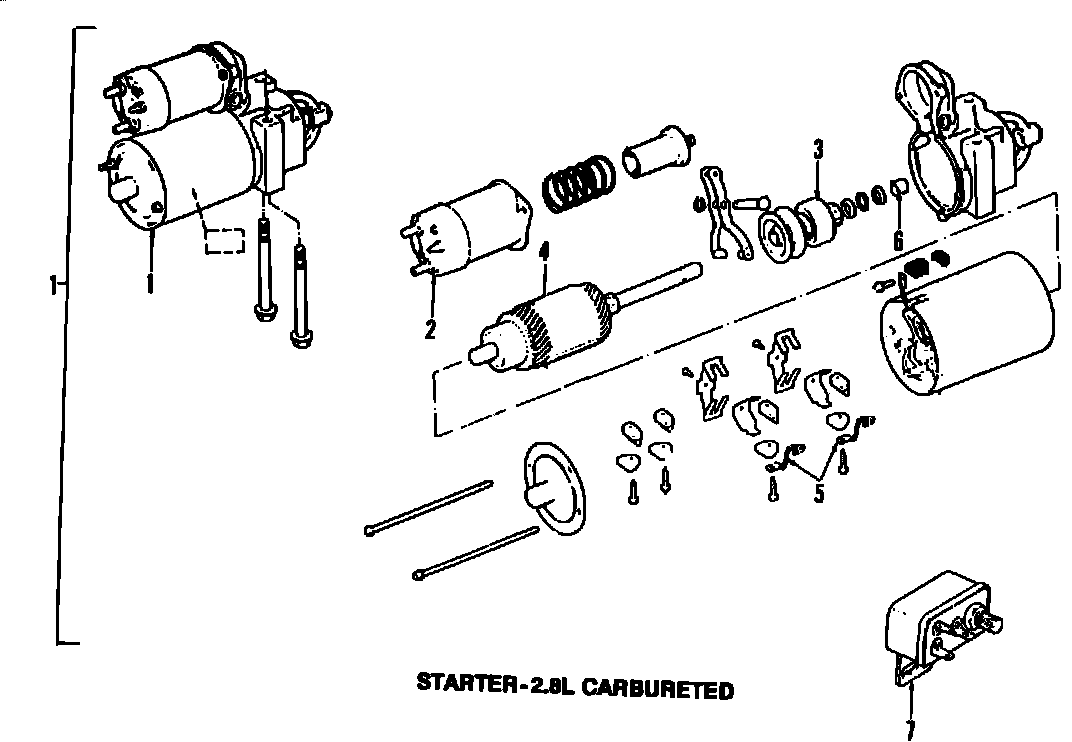 1
1
2
4
3
6
5
7
STARTER-2.8L CARBURETED