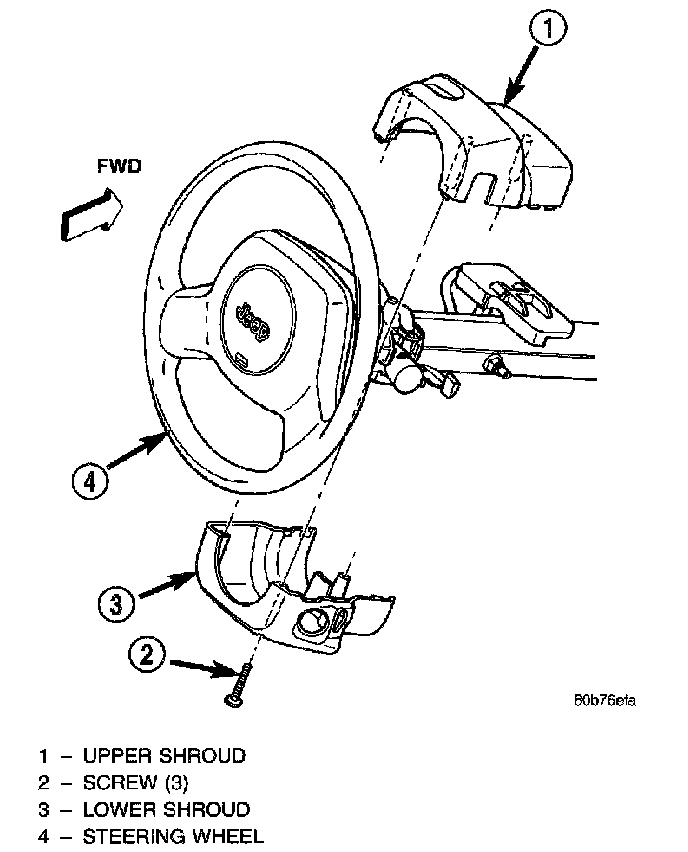 1

FWD

Jeep

4

3

2

80b76efa

1 – UPPER SHROUD
2 – SCREW (3)
3 – LOWER SHROUD
4 – STEERING WHEEL