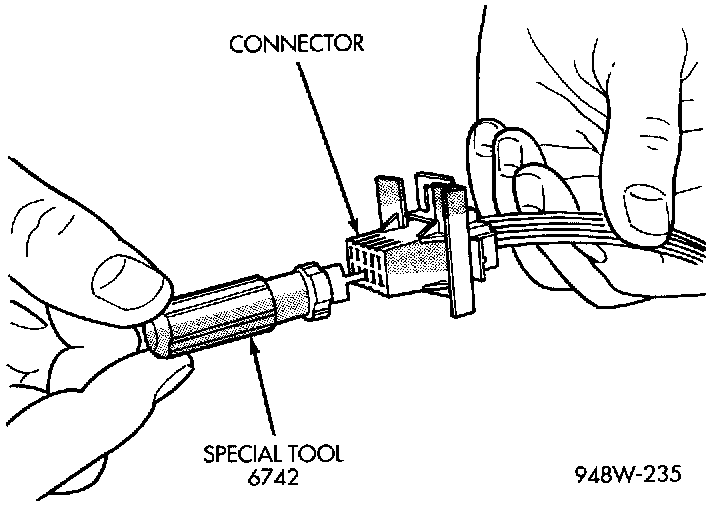 CONNECTOR

SPECIAL TOOL
6742

948W-235