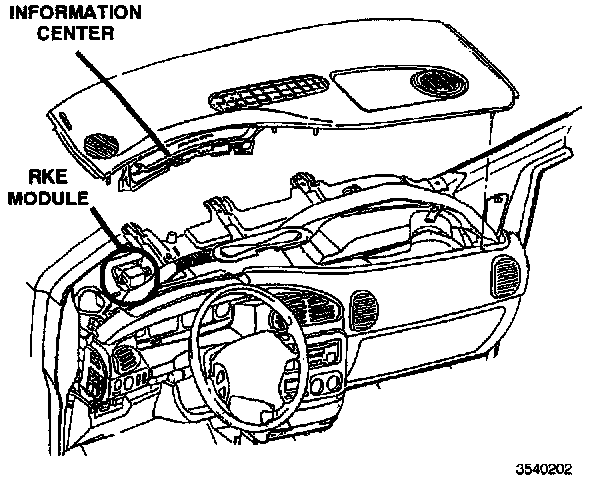 INFORMATION CENTER

RKE MODULE

3540202