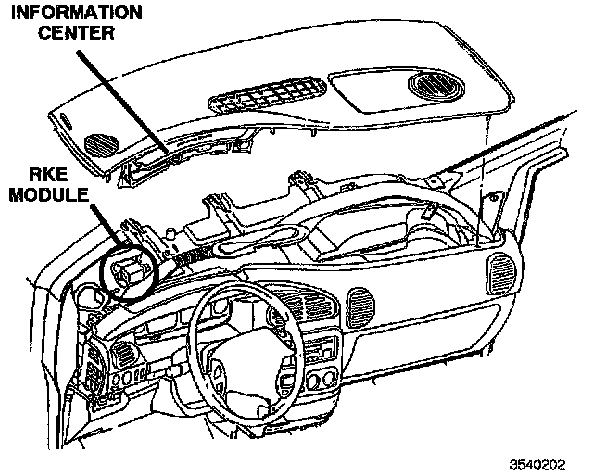 INFORMATION CENTER

RKE MODULE

3540202