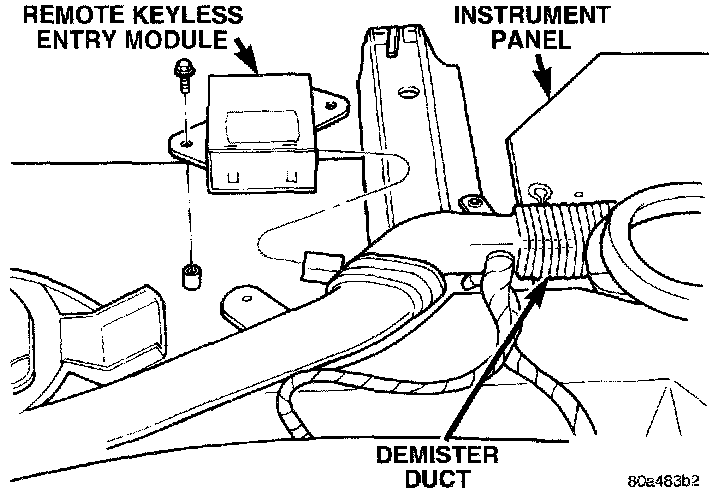 REMOTE KEYLESS ENTRY MODULE

INSTRUMENT PANEL

DEMISTER DUCT

80a483b2