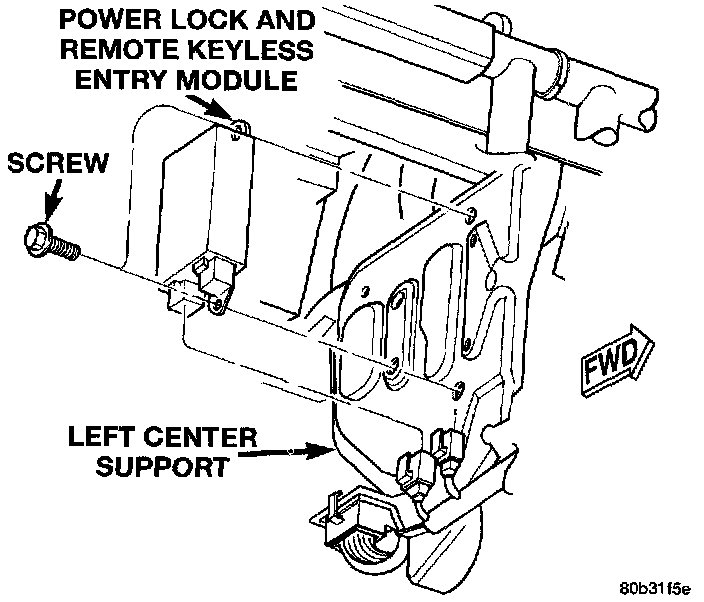 POWER LOCK AND REMOTE KEYLESS ENTRY MODULE

SCREW

FWD

LEFT CENTER SUPPORT

80b31f5e