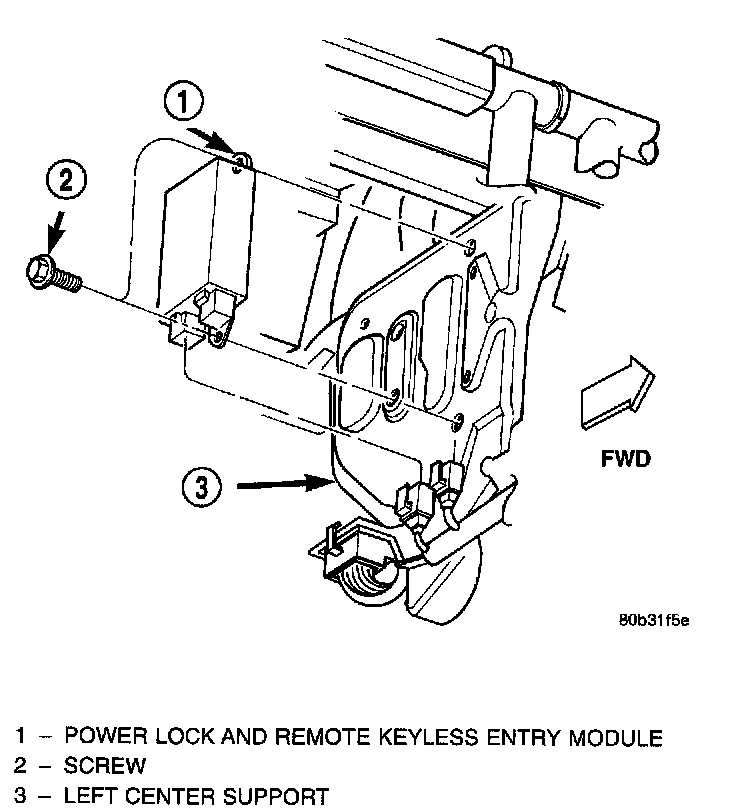 1

2

3

FWD

80b31f5e

1 – POWER LOCK AND REMOTE KEYLESS ENTRY MODULE
2 – SCREW
3 – LEFT CENTER SUPPORT