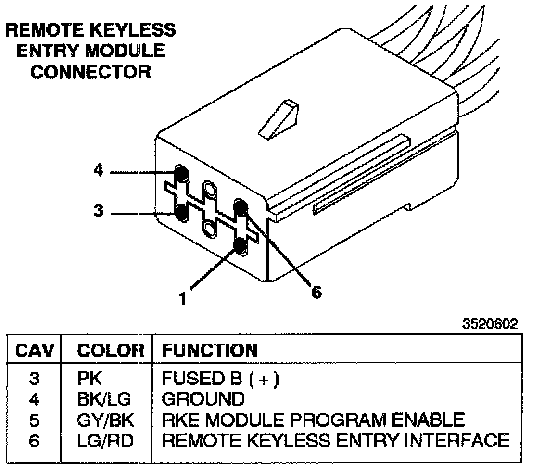 REMOTE KEYLESS ENTRY MODULE CONNECTOR

4

3

1

6

3520602

| CAV | COLOR | FUNCTION |
|---|---|---|
| 3 | PK | FUSED B (+) |
| 4 | BK/LG | GROUND |
| 5 | GY/BK | RKE MODULE PROGRAM ENABLE |
| 6 | LG/RD | REMOTE KEYLESS ENTRY INTERFACE |